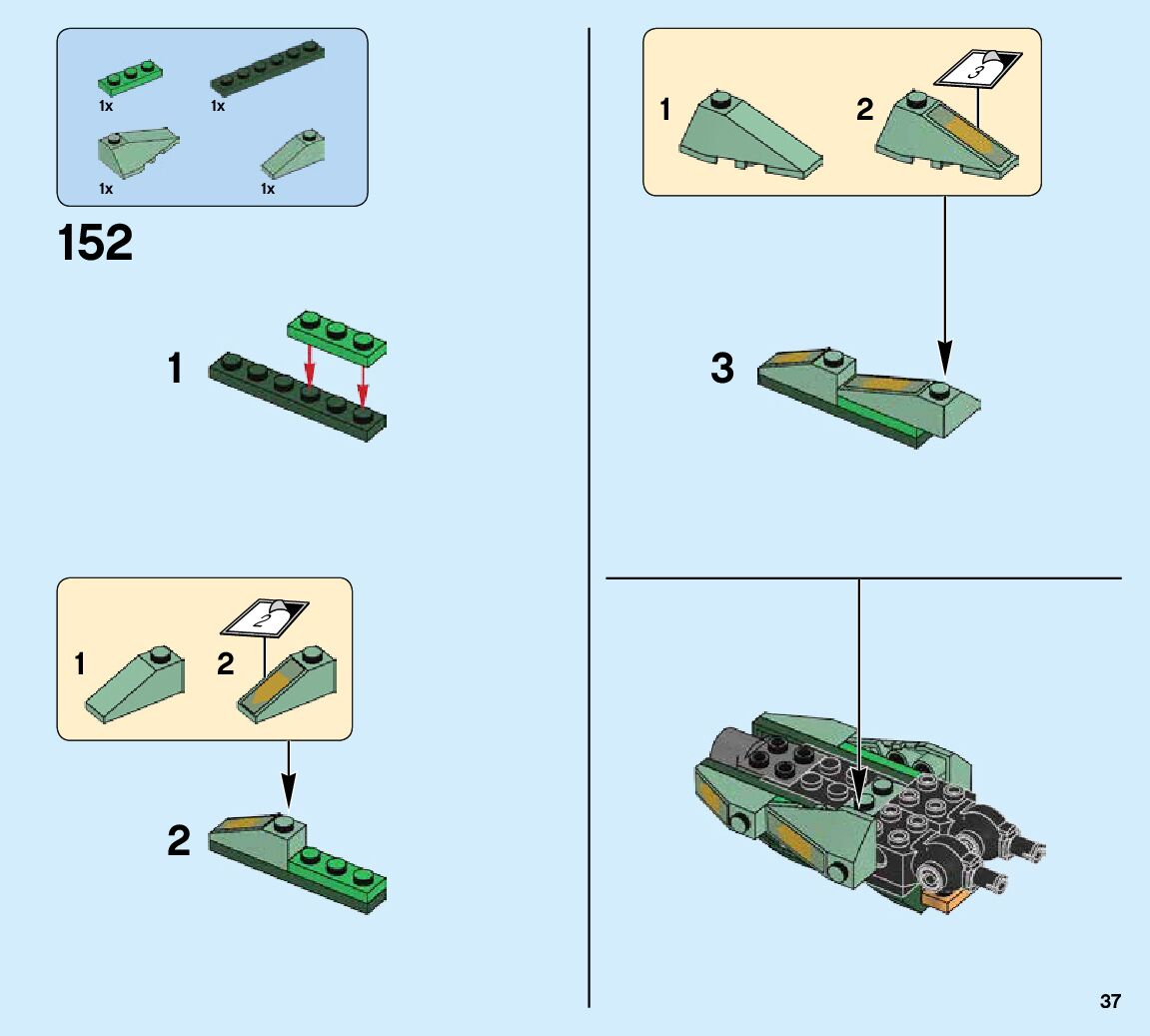 1x 1x
1x 1x

152

1

1 2 2

2

1 2 3

3

37