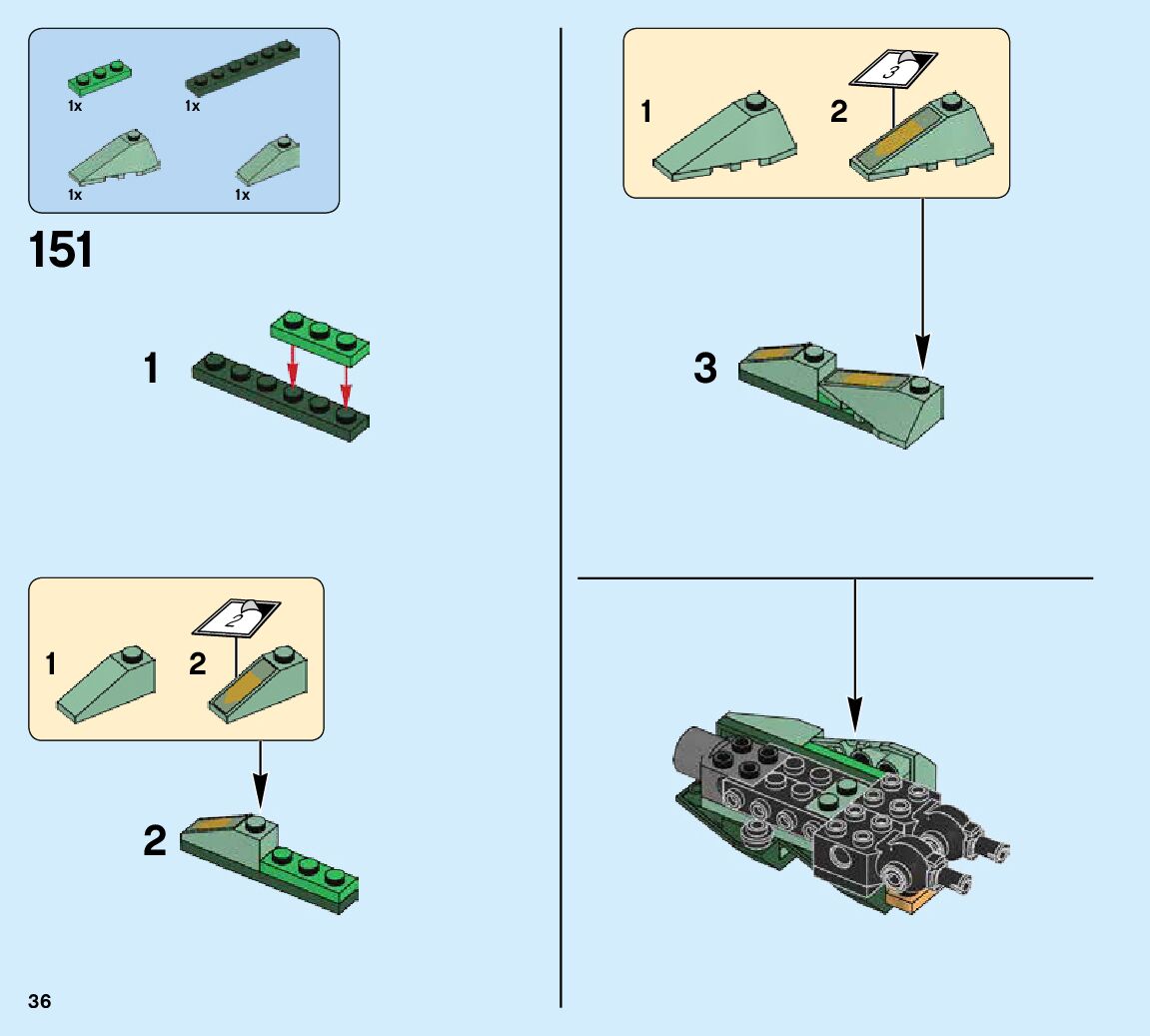 1x
1x
1x
1x

151

1

1
2
2

2

1
2
3

3

36