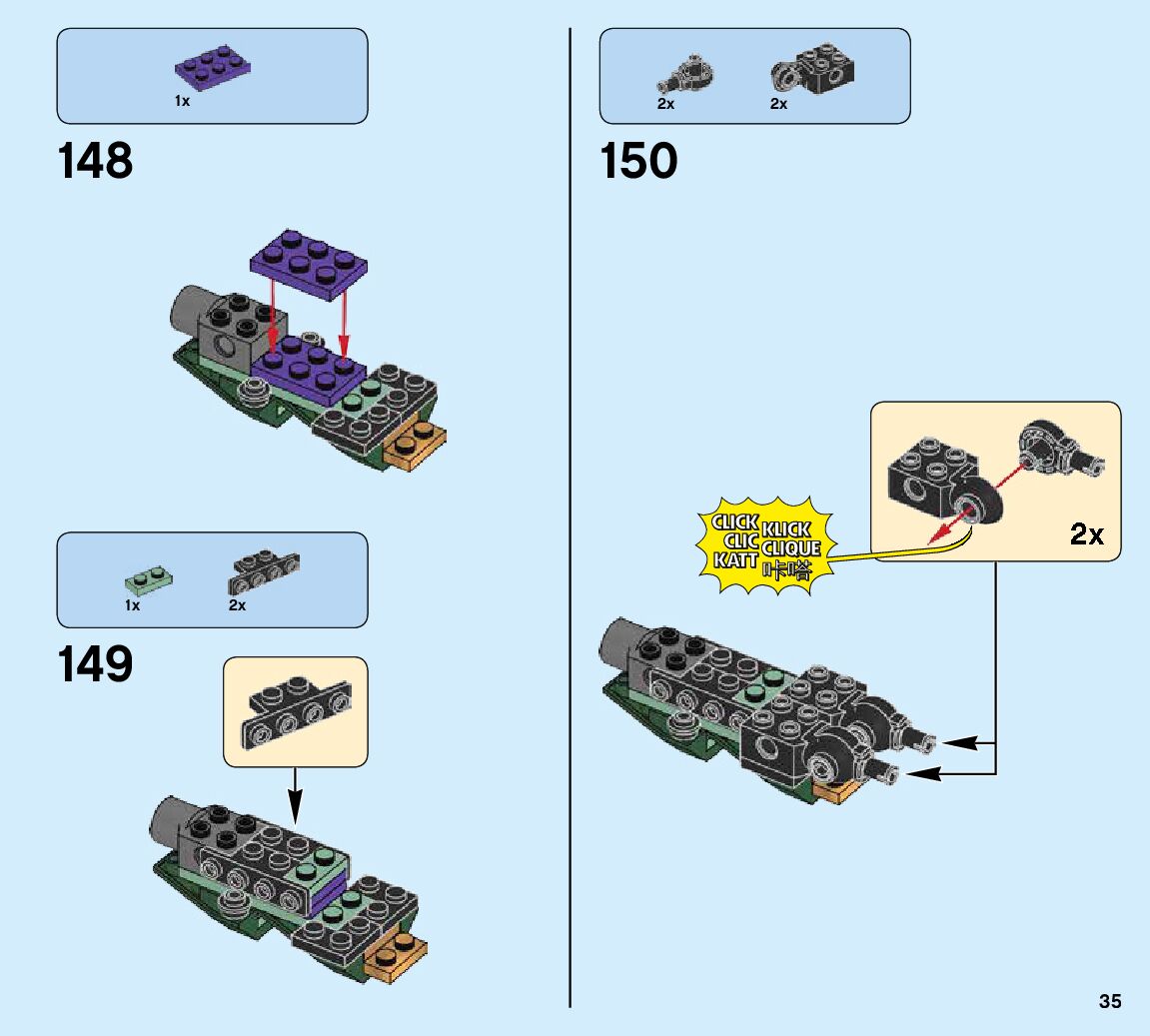 1x

148

1x 2x

149

2x 2x

150

CLICK KLICK
CLIC CLIQUE
KATT 咔嗒

2x

35