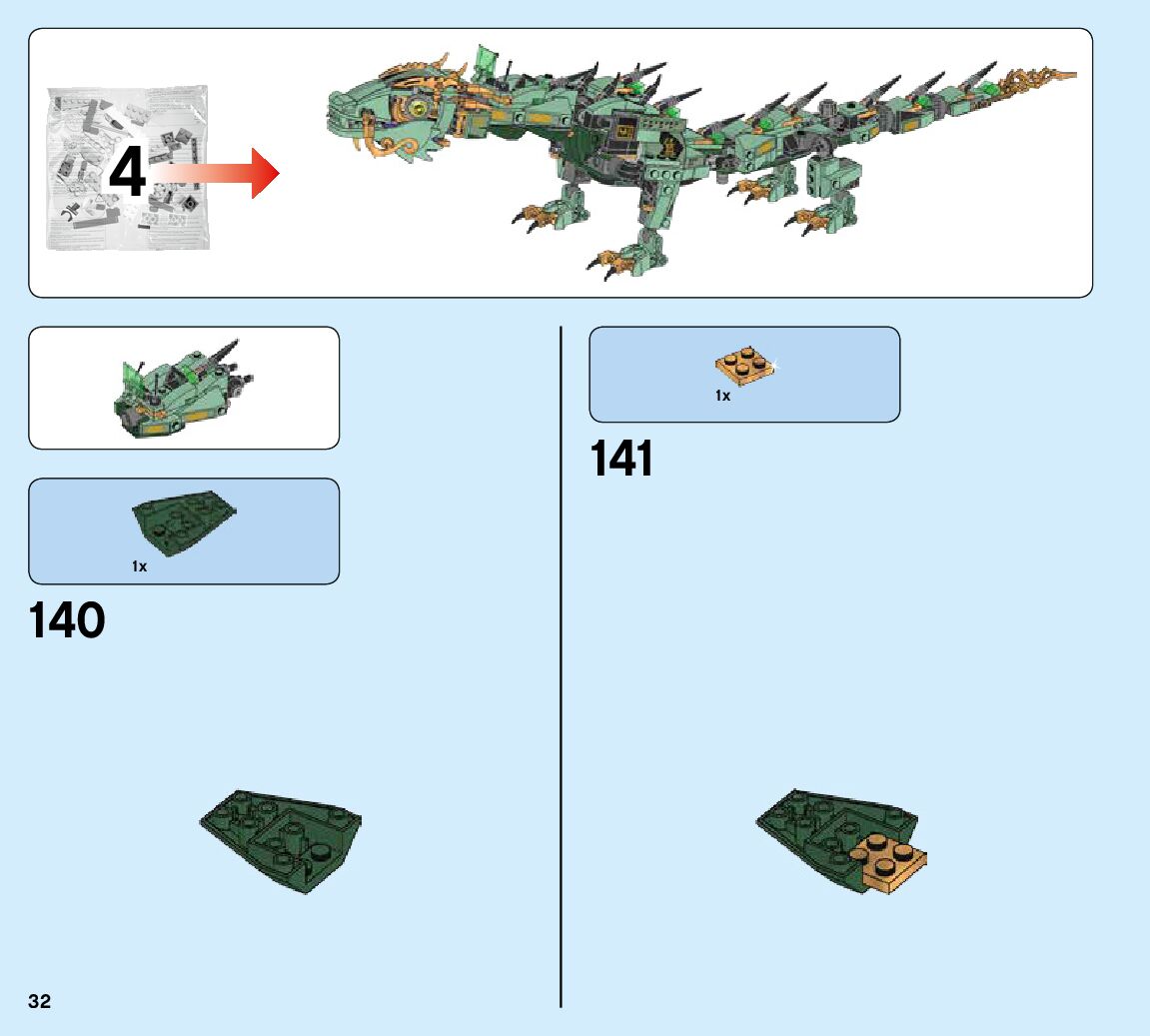 4

1x

140

1x

141

32