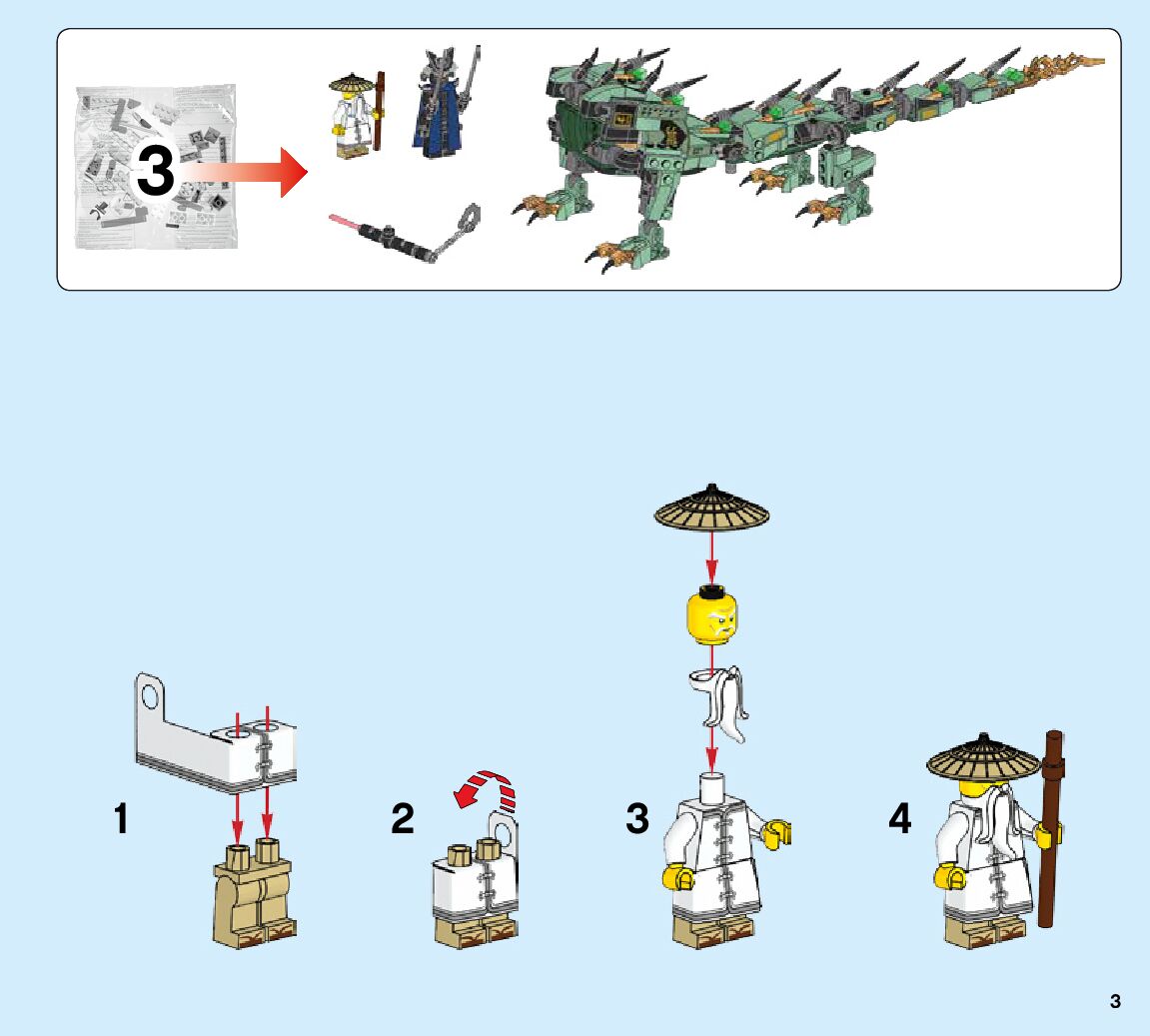 3

1

2

3

4

3