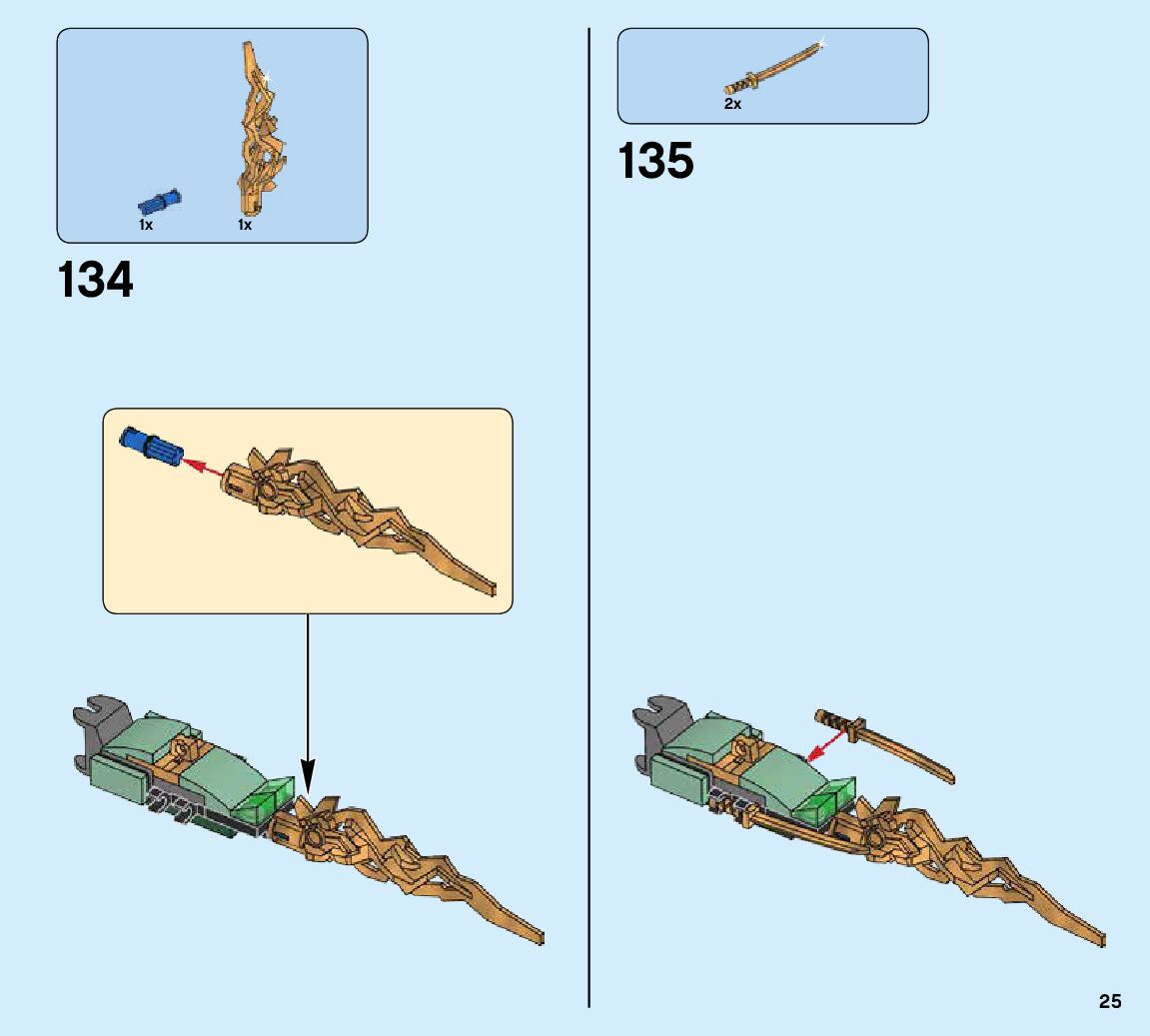 1x 1x

134

2x

135

25