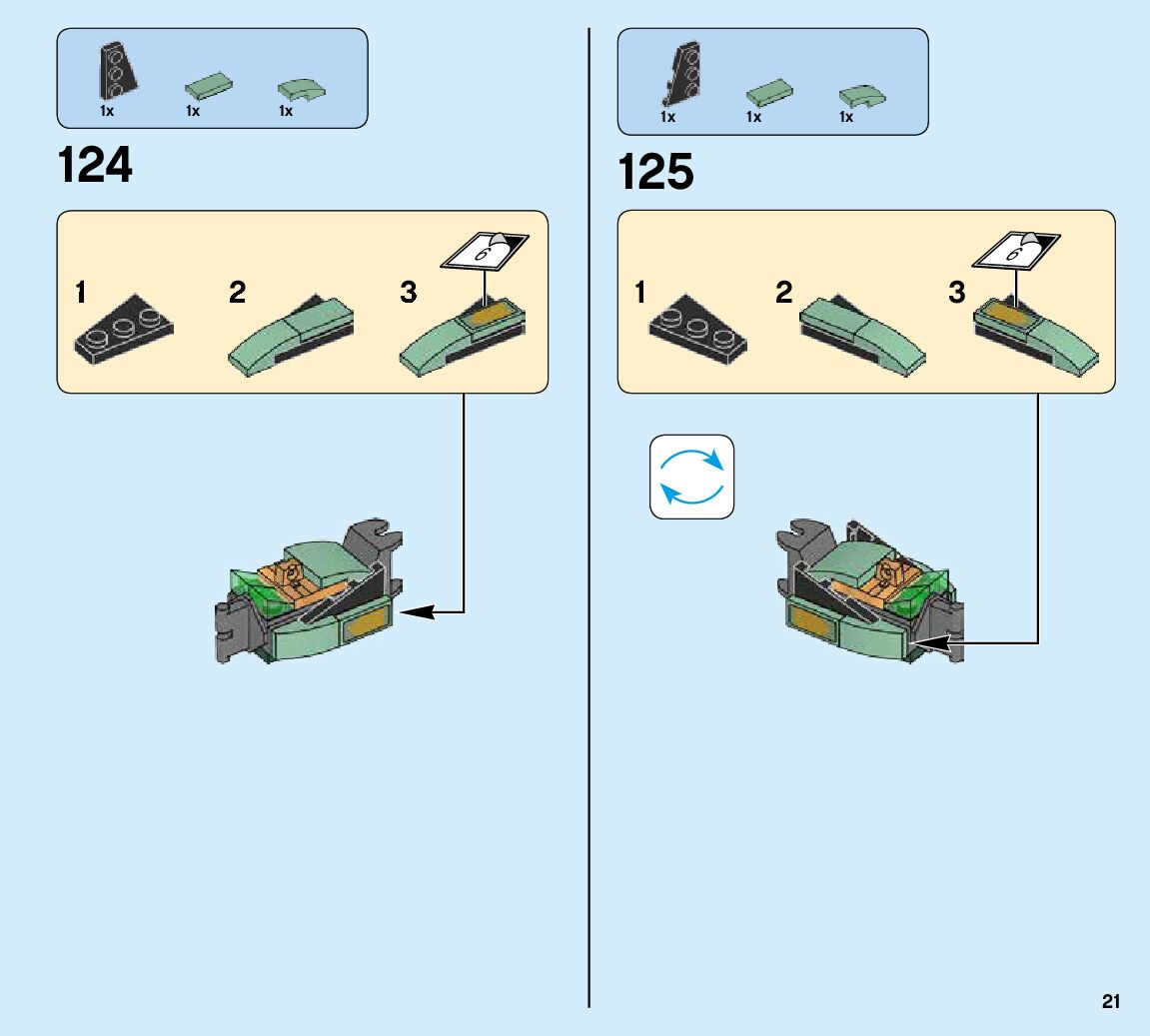 1x 1x 1x

124

1 2 3

6

1x 1x 1x

125

1 2 3

6

21