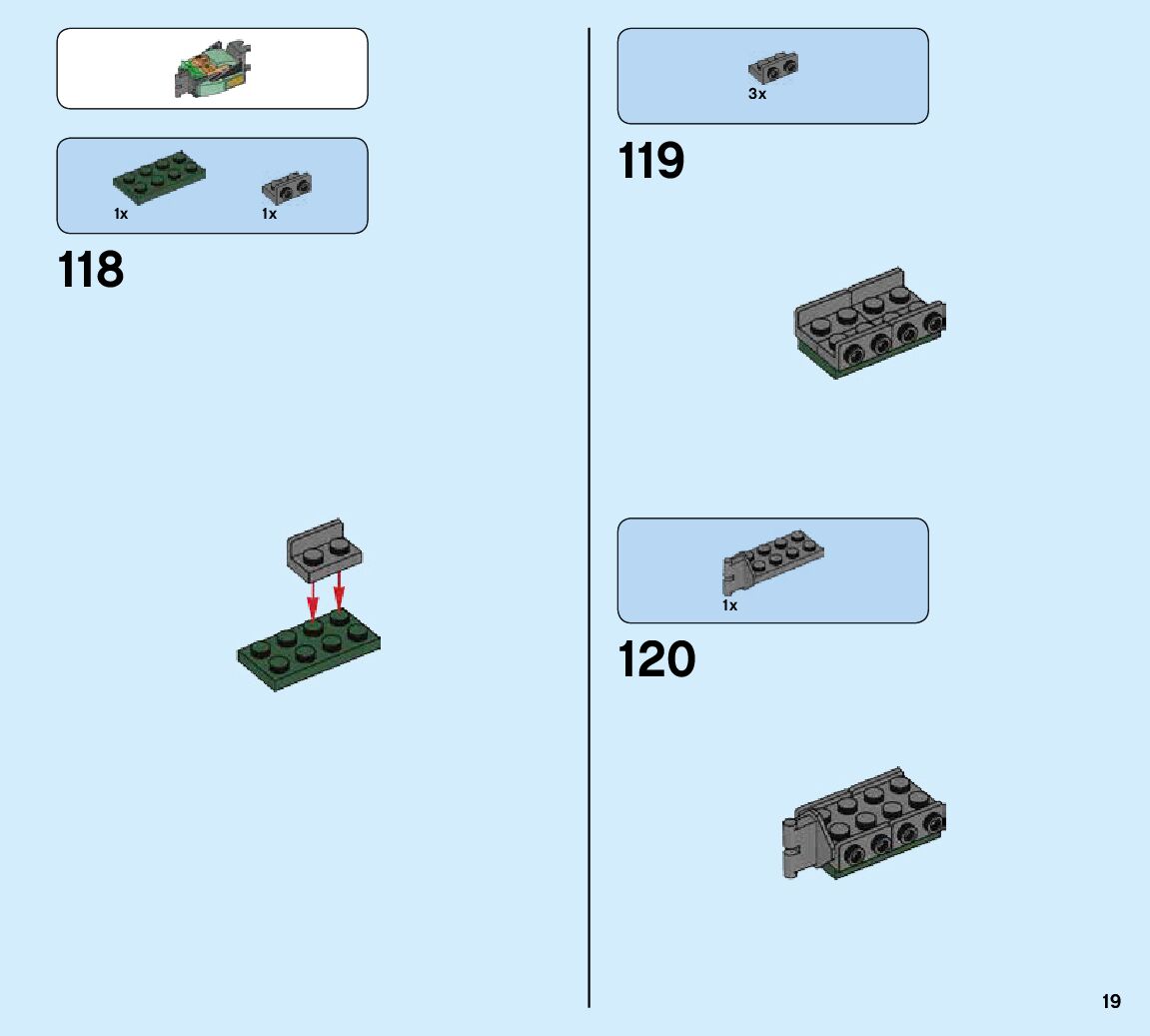 1x
1x

118

3x

119

1x

120

19