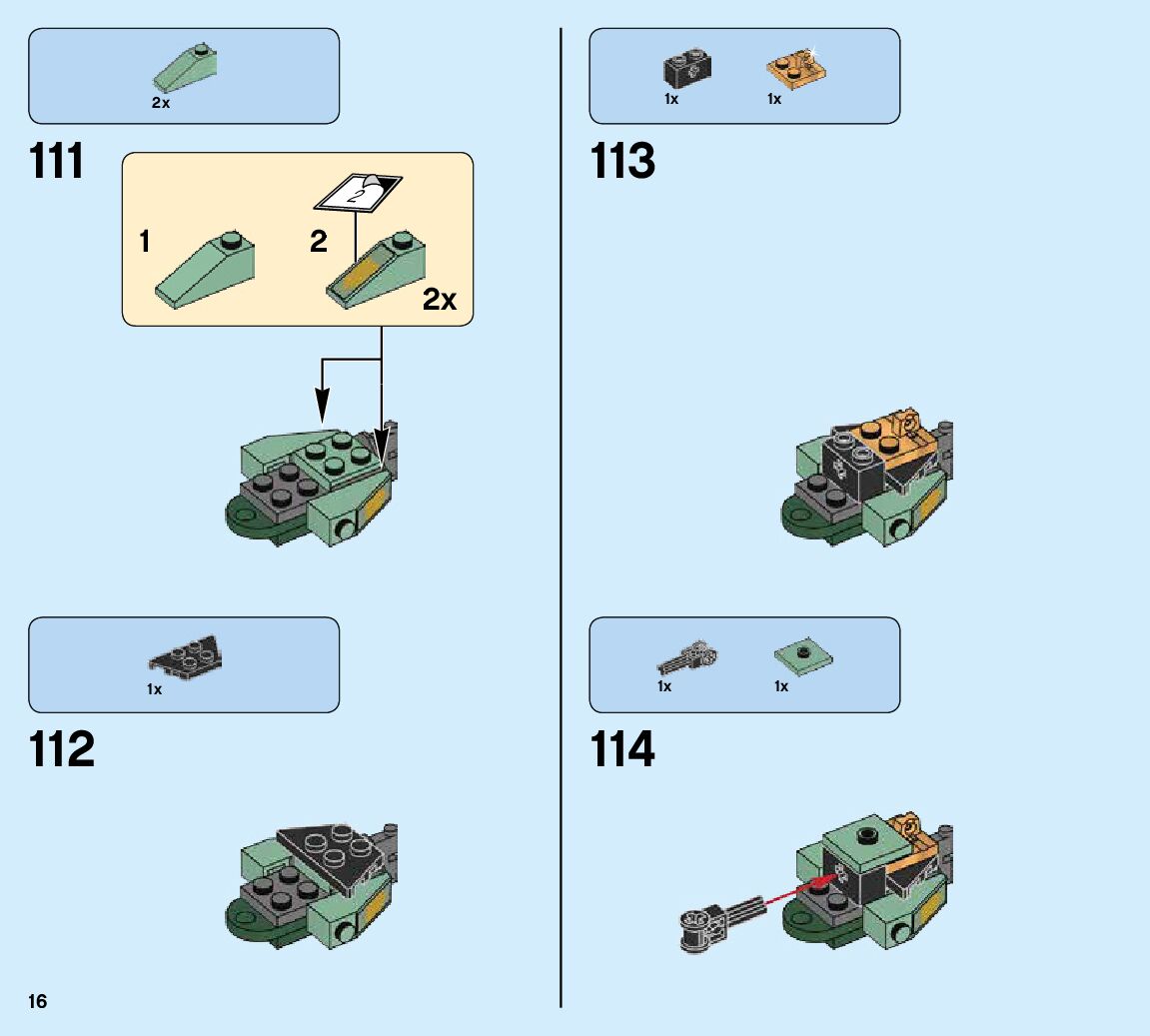 2x

111

1

2

2

2x

1x

112

1x

1x

113

1x

1x

114

16