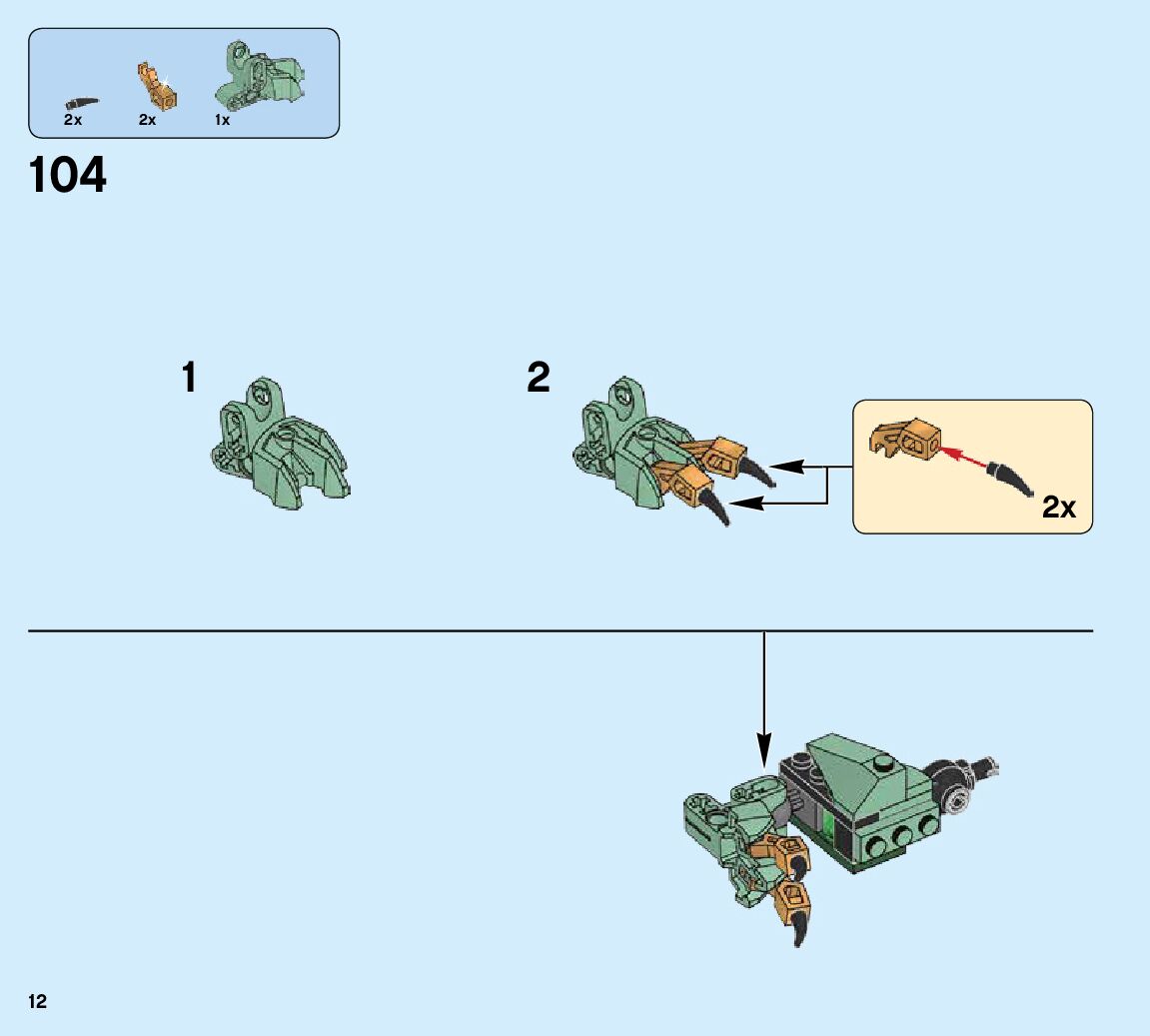 2x 2x 1x

104

1

2

2x

12