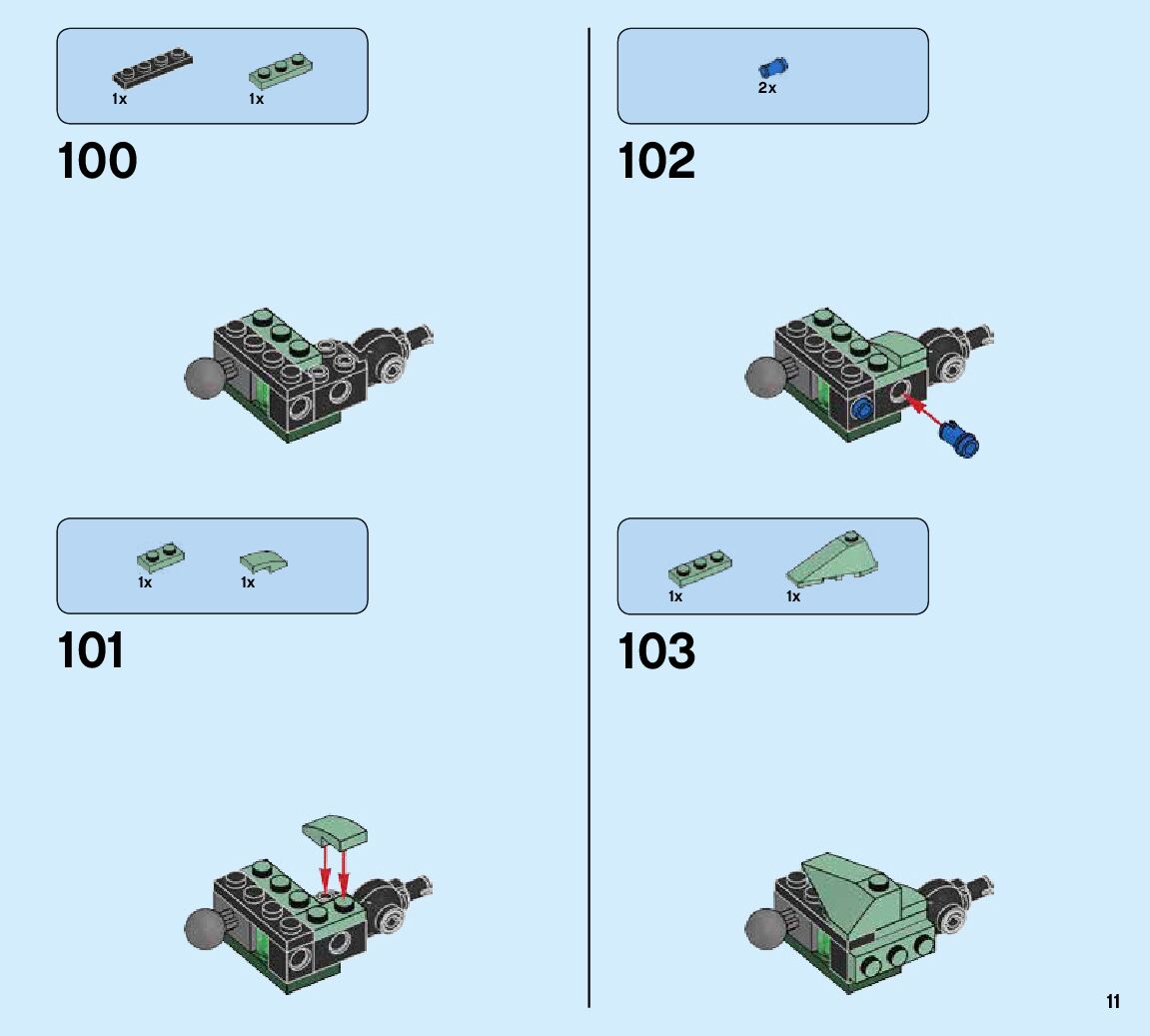 1x 1x

100

1x 1x

101

2x

102

1x 1x

103

11