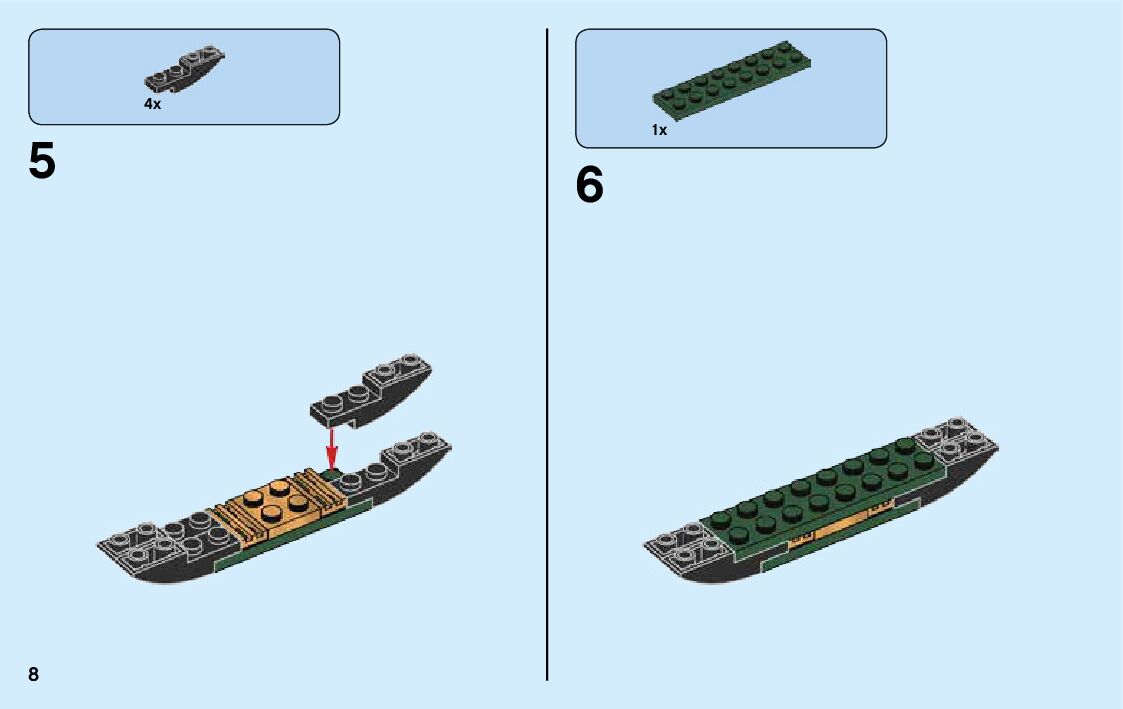 4x

5

1x

6

8