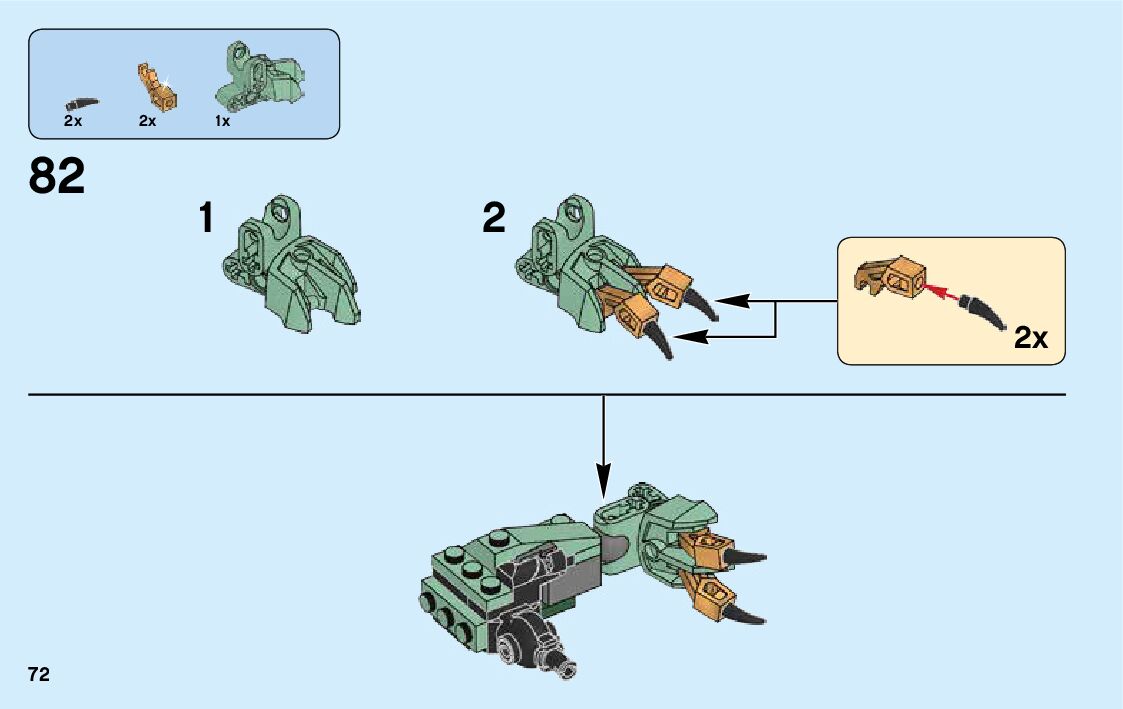 2x 2x 1x

82

1

2

2x

72