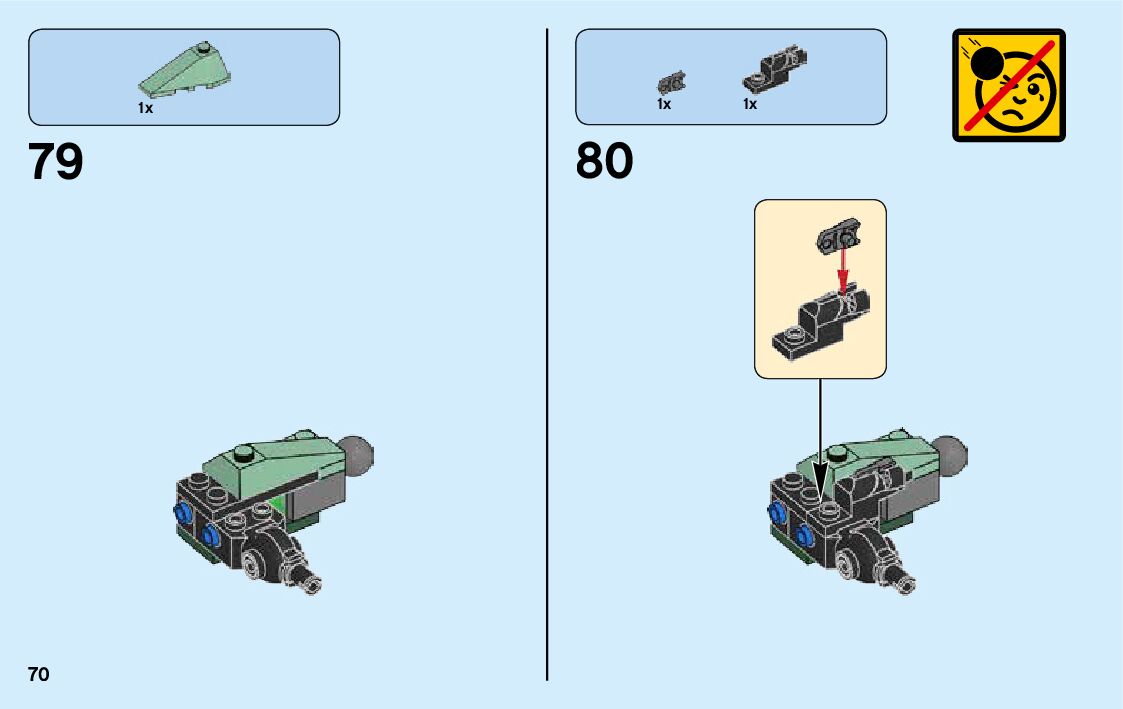 1x

79

1x 1x

80

70