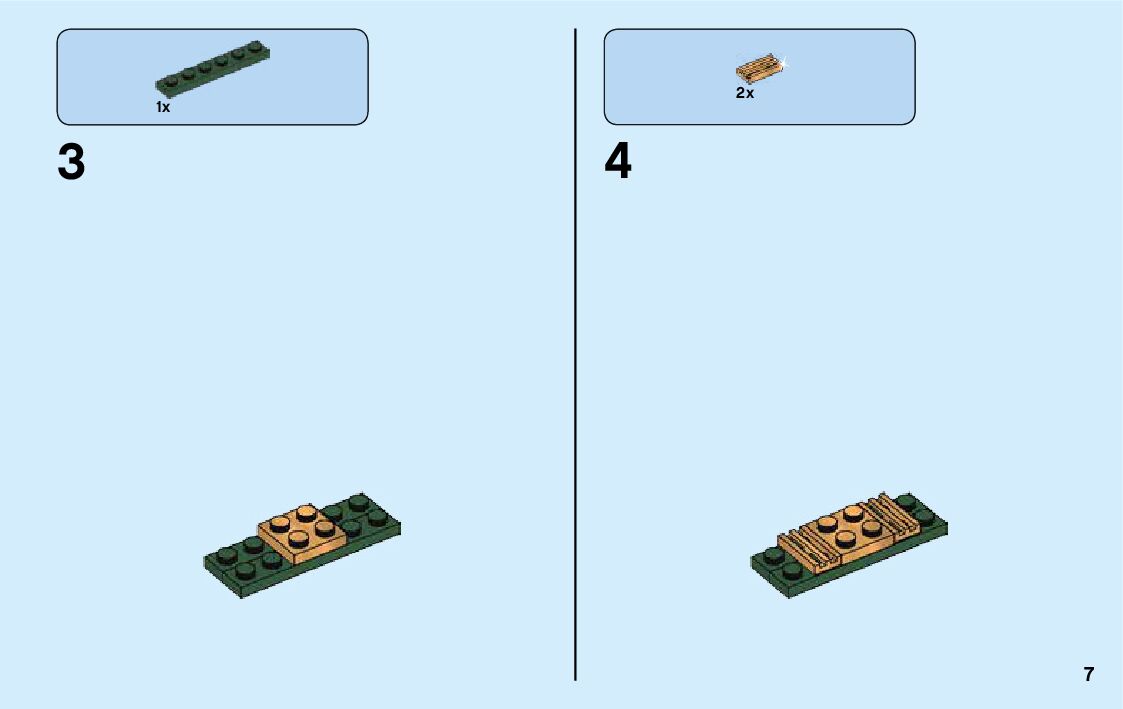 1x

3

2x

4

7