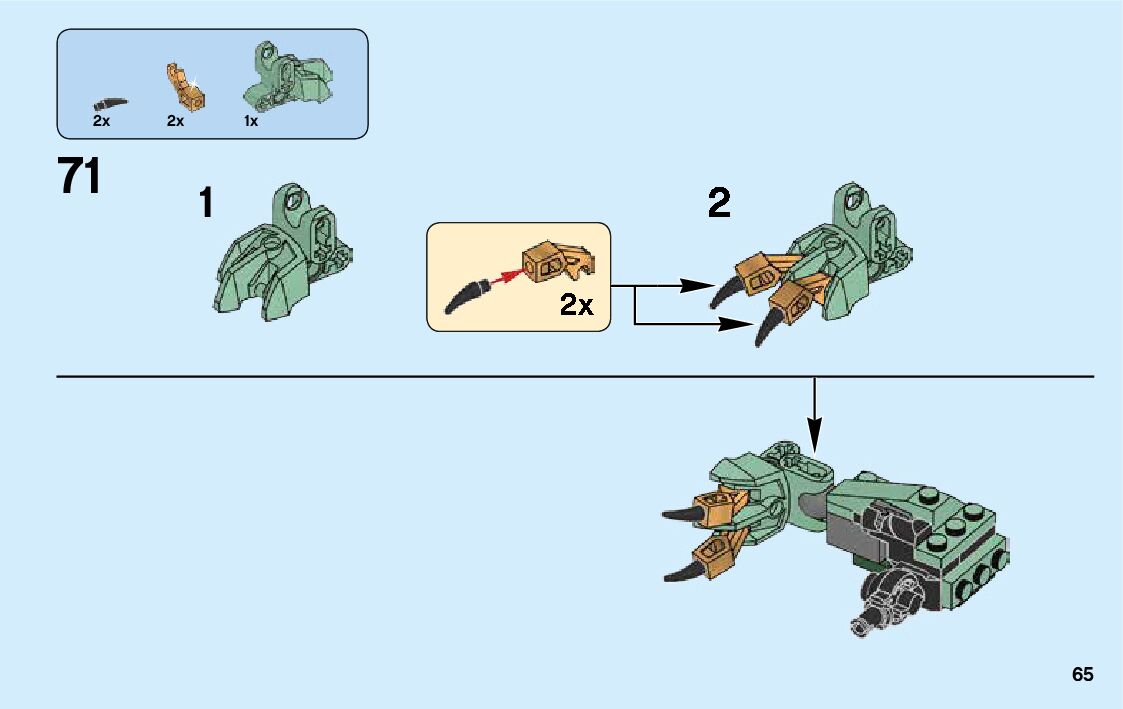 2x 2x 1x

71

1

2x

2

65