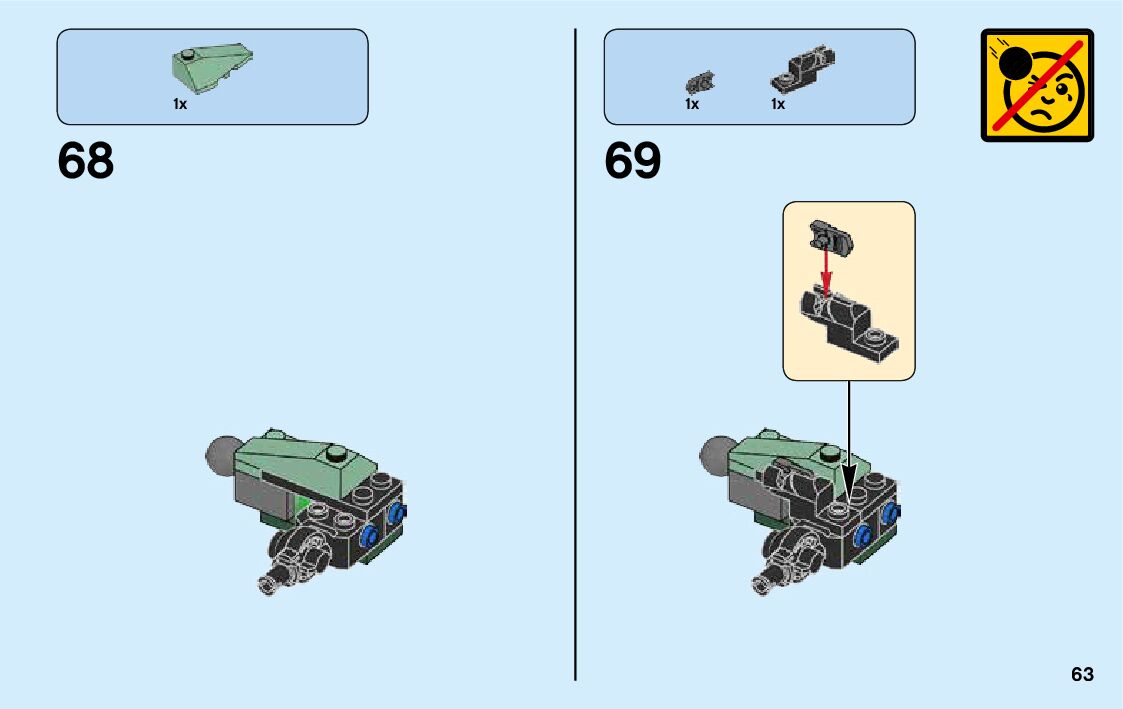 1x

68

1x 1x

69

63