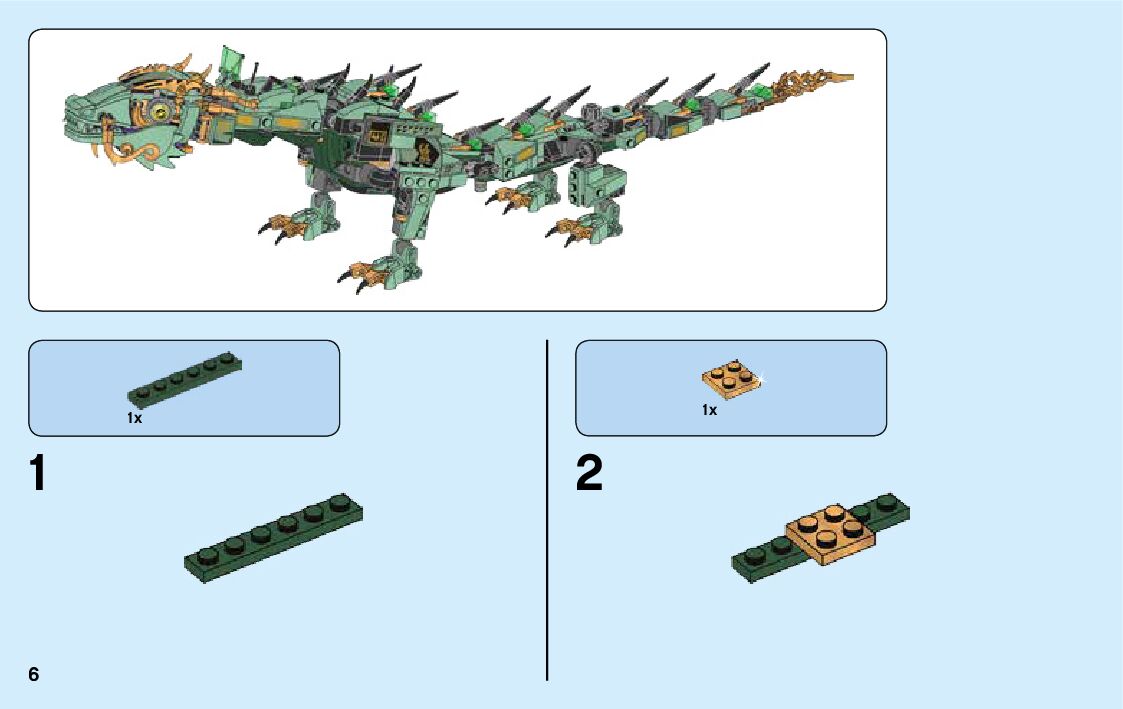 1x

1

1x

2

6