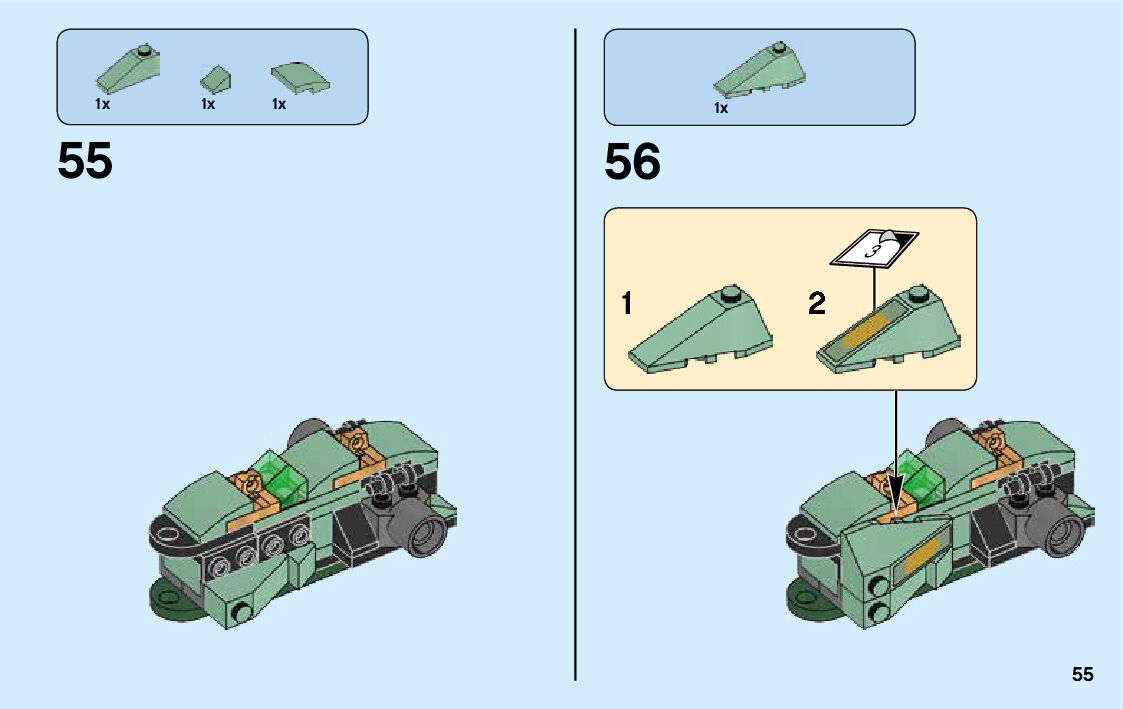 1x 1x 1x

55

1x

56

1

2

3

55