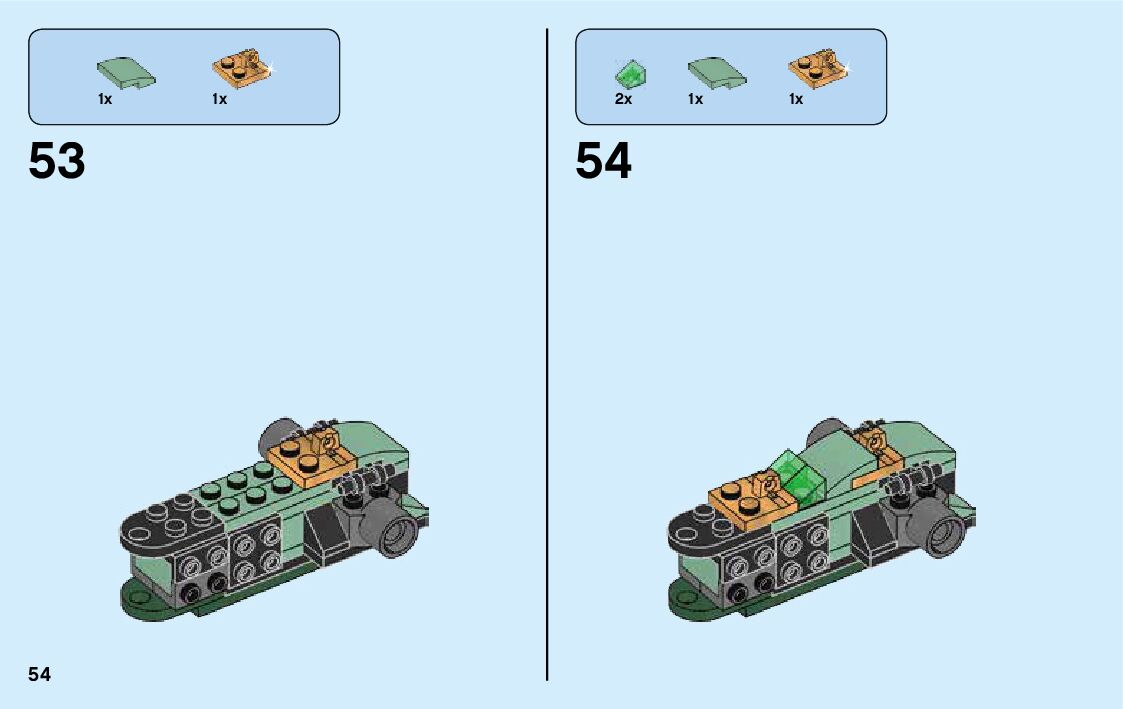 1x 1x

53

2x 1x 1x

54

54