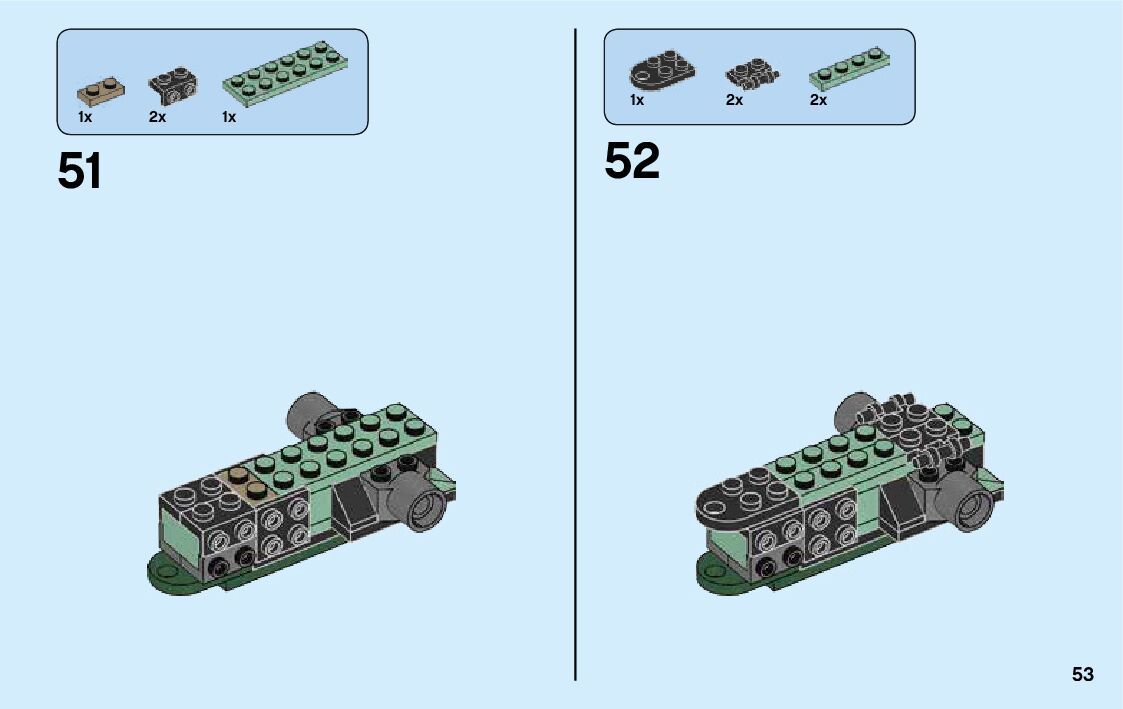 1x 2x 1x

51

1x 2x 2x

52

53