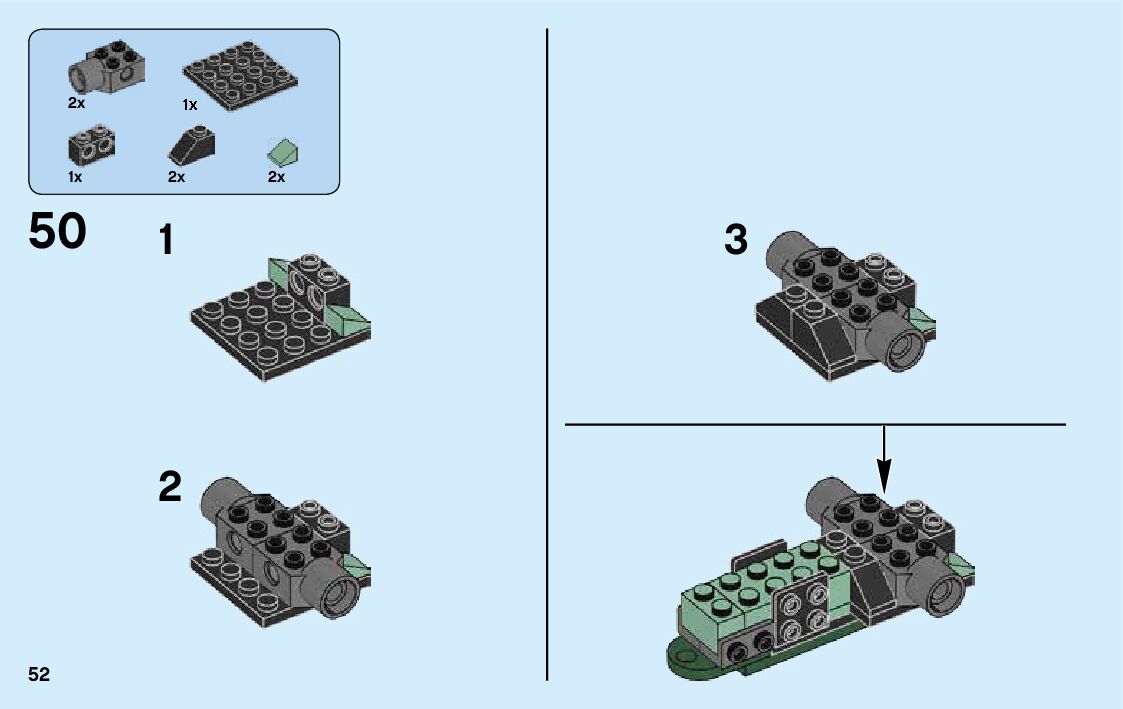 2x

1x

1x

2x

2x

50

1

2

3

52