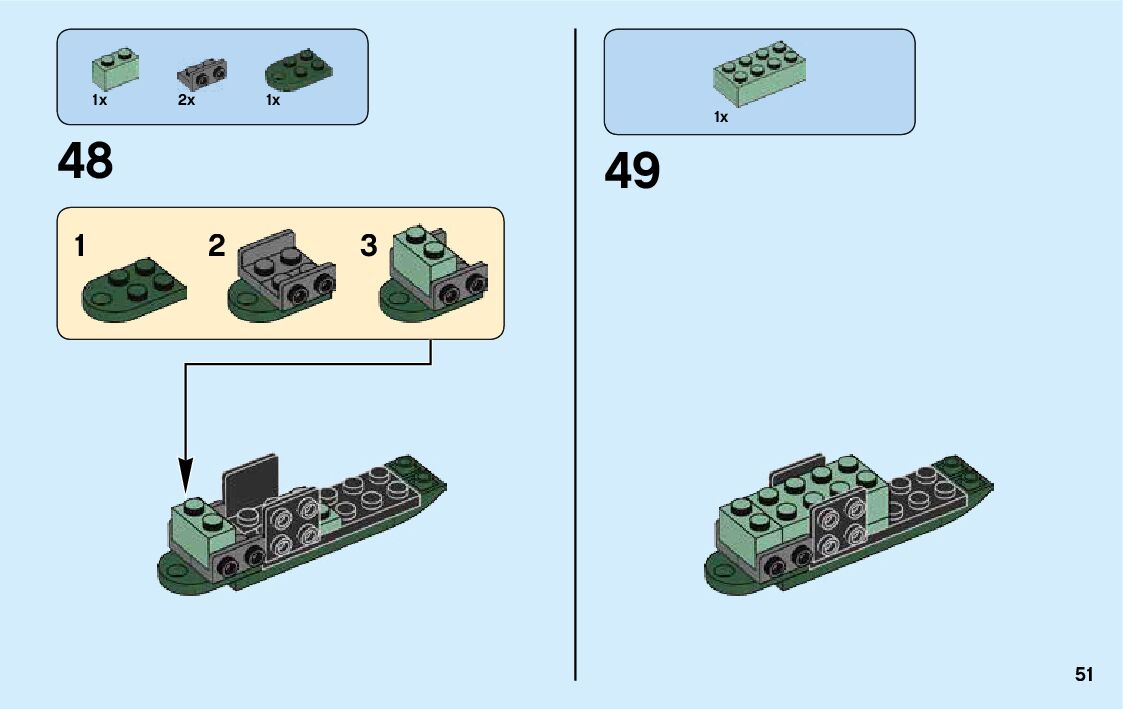 1x 2x 1x

48

1 2 3

1x

49

51