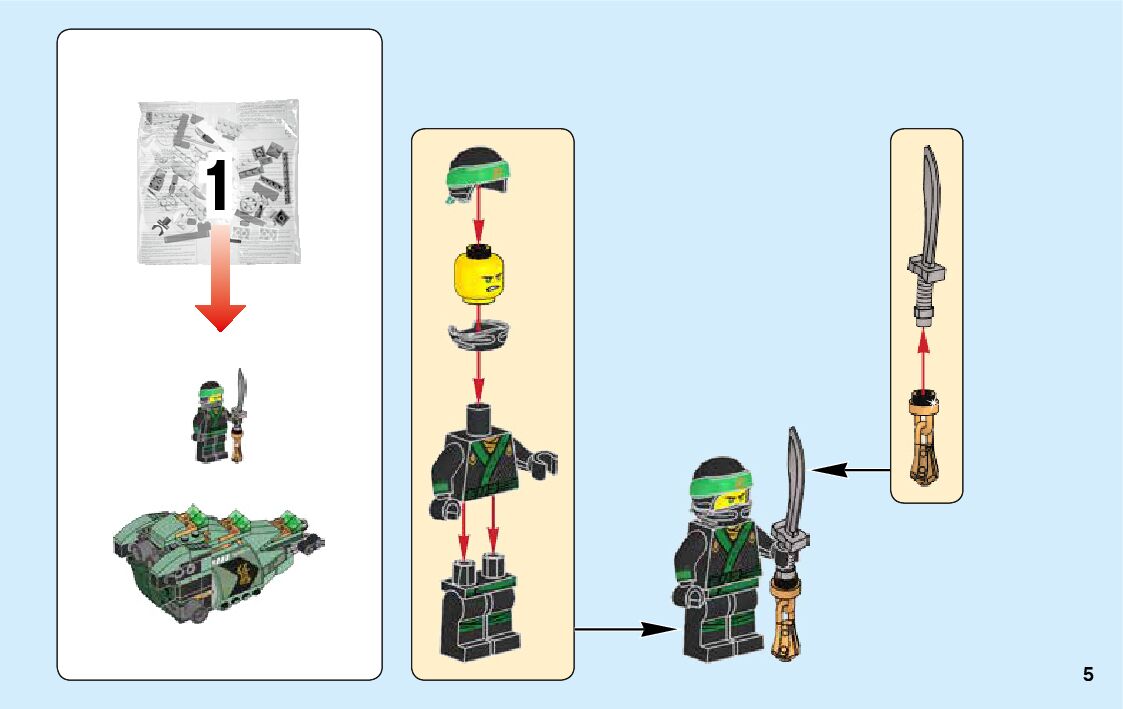 1

5