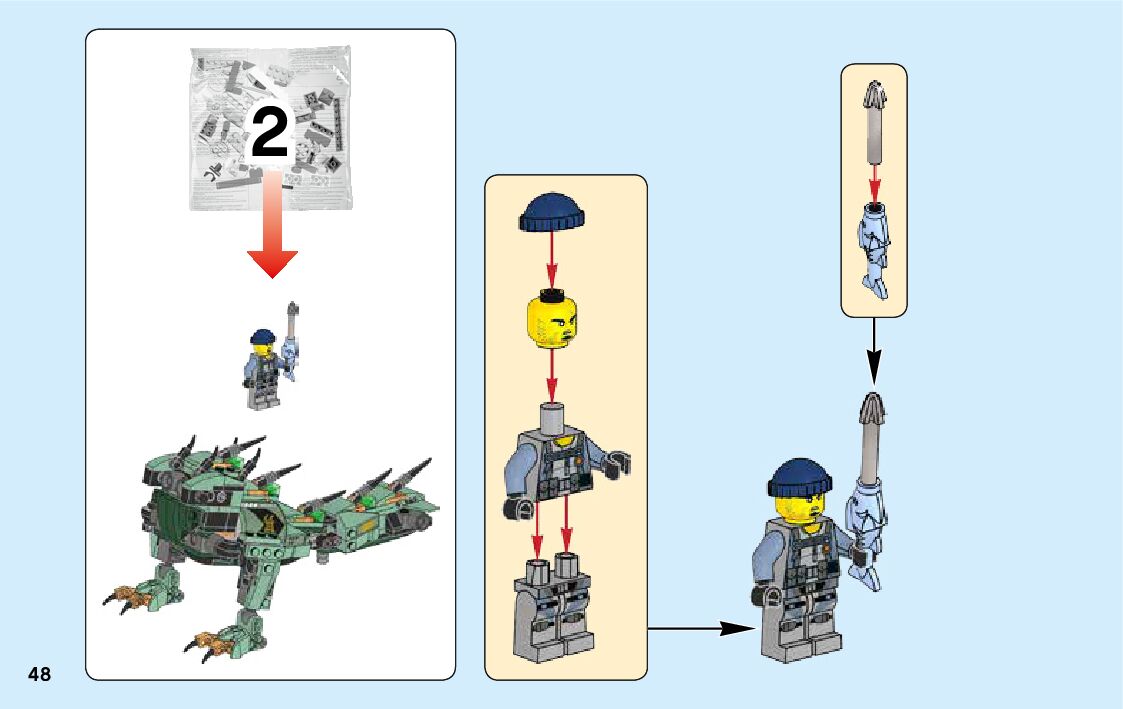 2

48