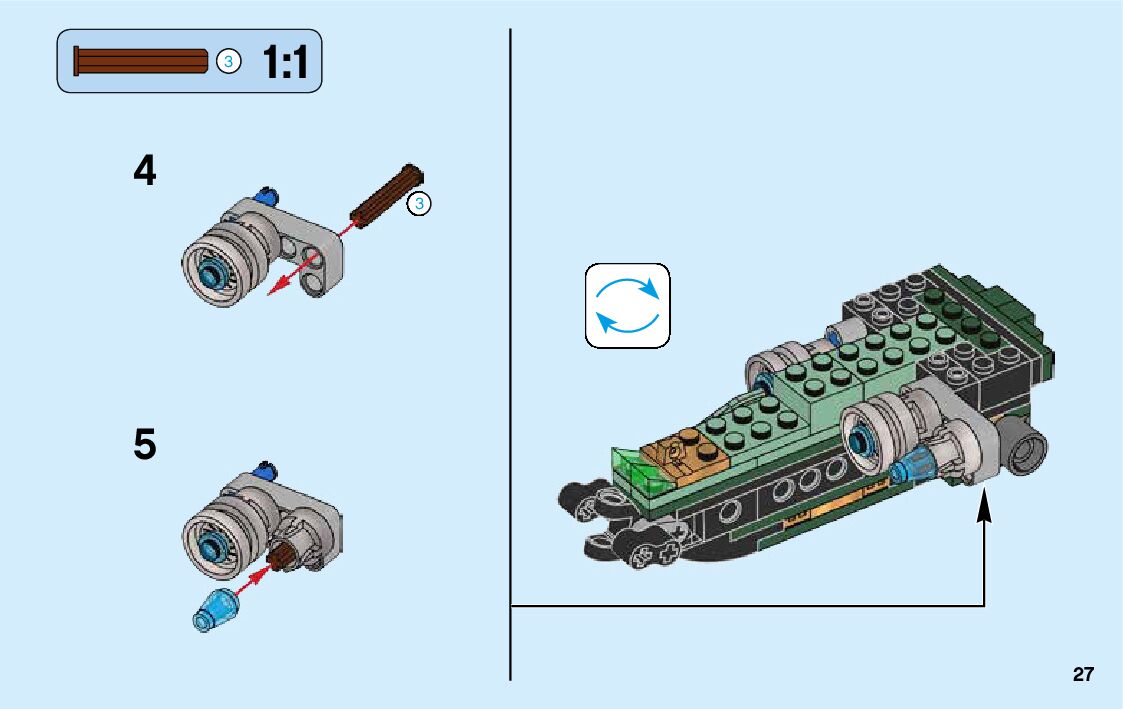 3 1:1

4

3

5

27