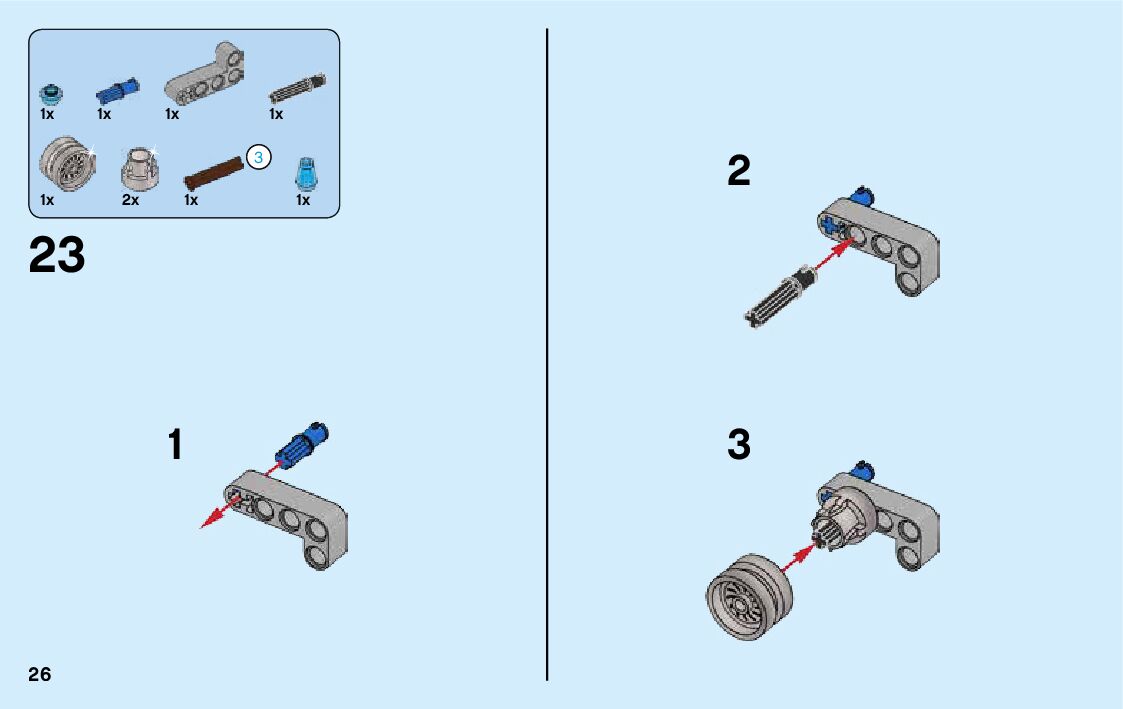 1x 1x 1x 1x

1x 2x 3 1x 1x

23

1

2

3

26