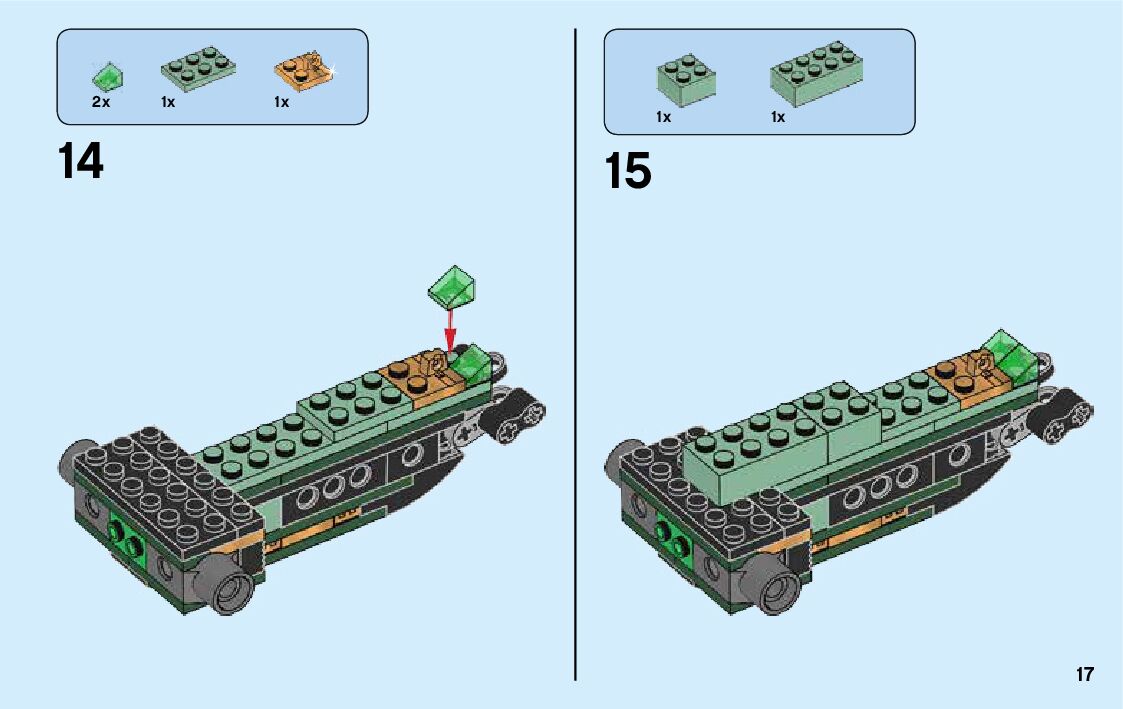 2x 1x 1x

14

1x 1x

15

17