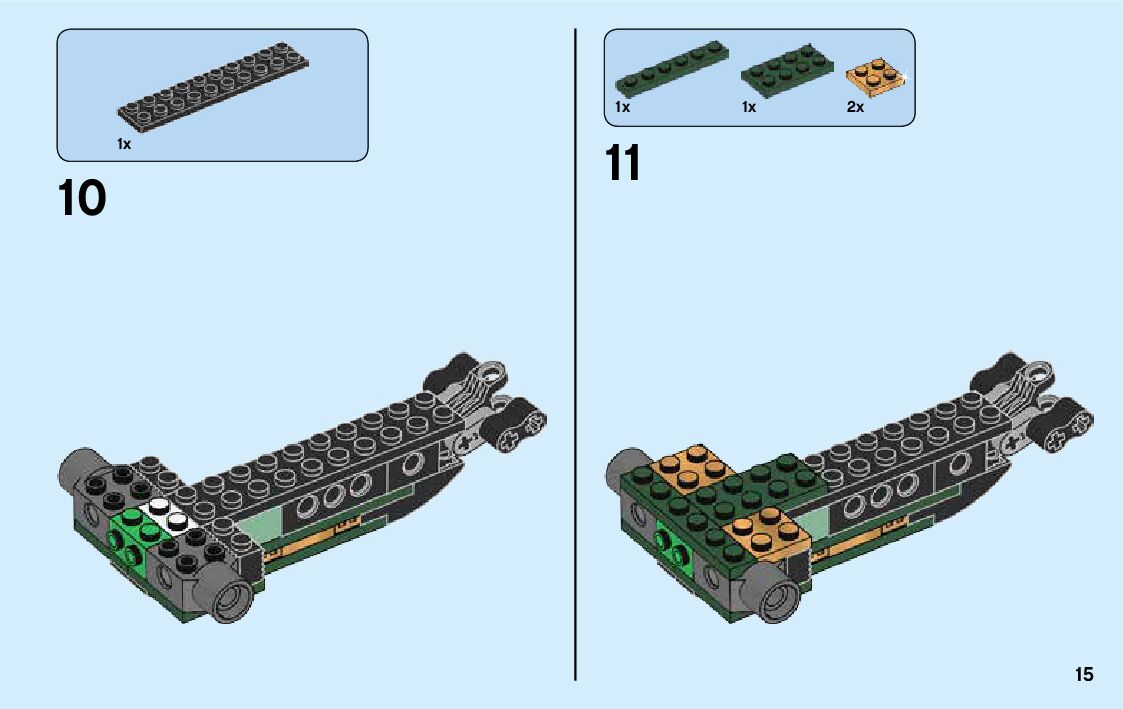 1x

10

1x 1x 2x

11

15