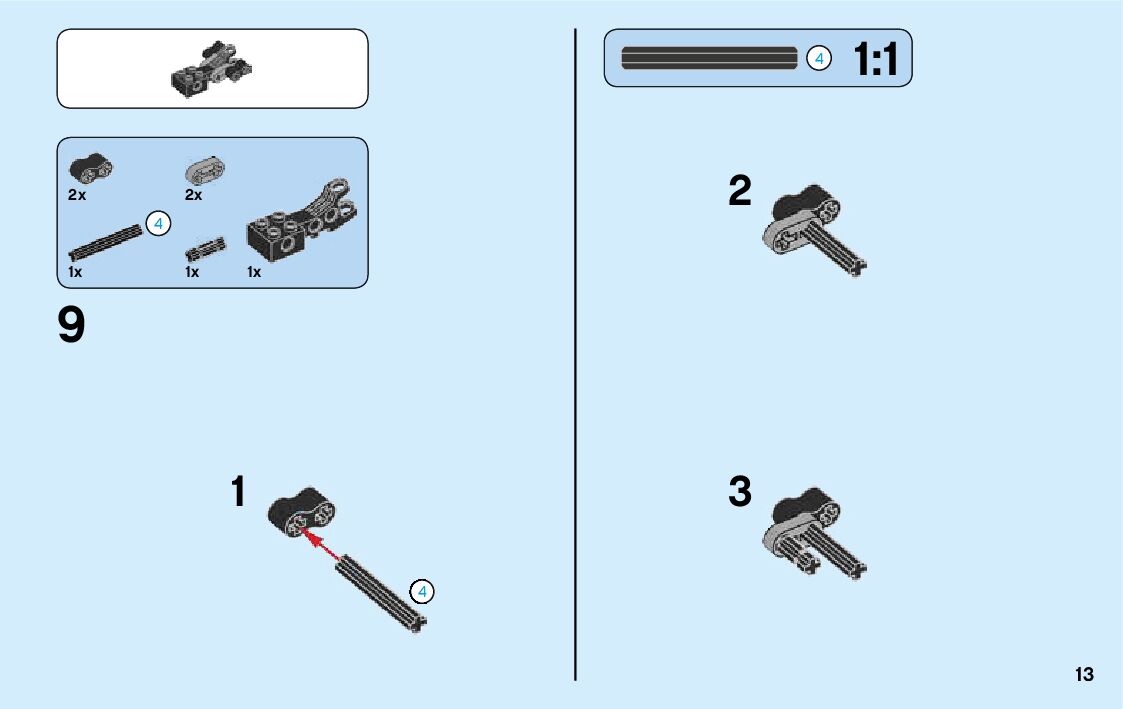 2x
2x
4
1x
1x
1x

9

1
4

4 1:1

2

3

13