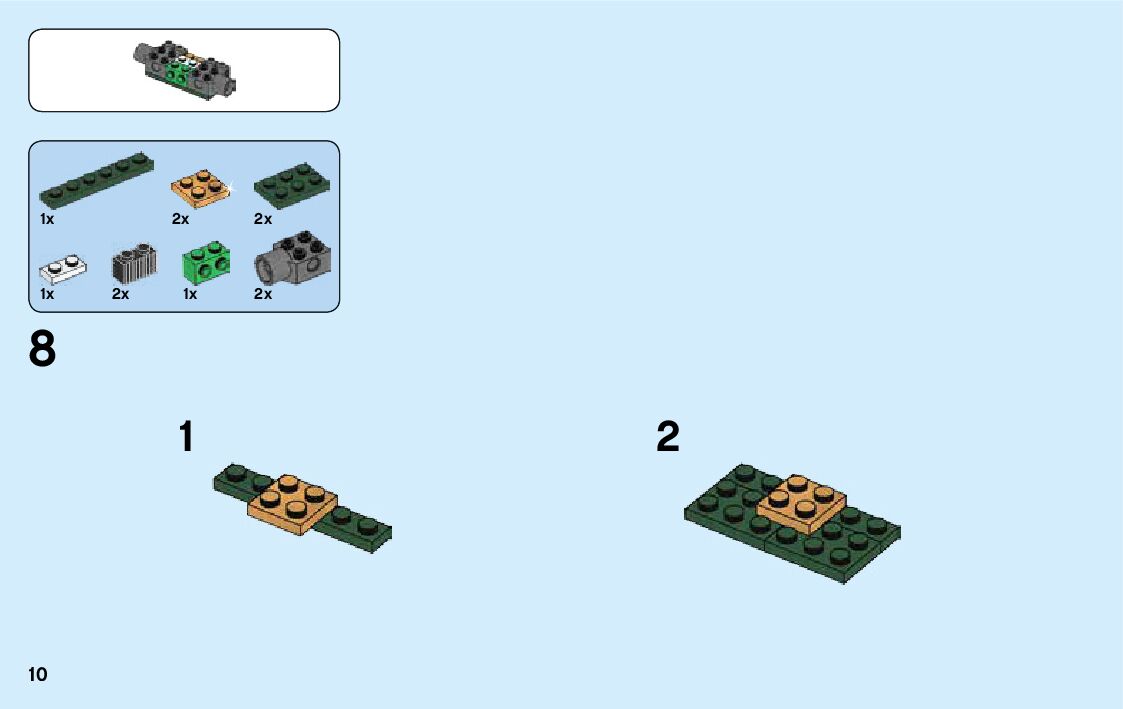 1x
2x
2x
1x
2x
1x
2x

8

1

2

10