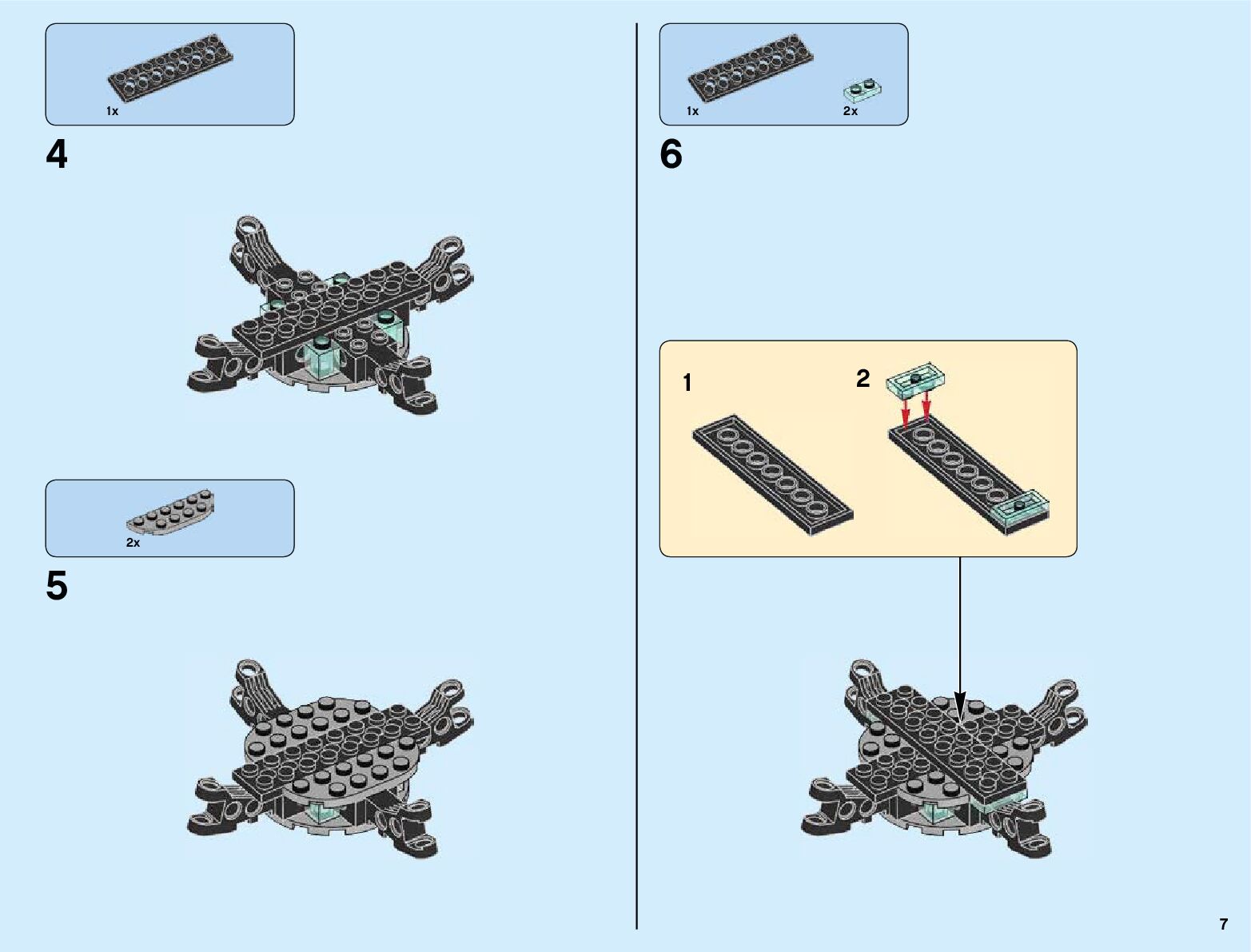 1x

4

2x

5

1x

2x

6

1

2

7