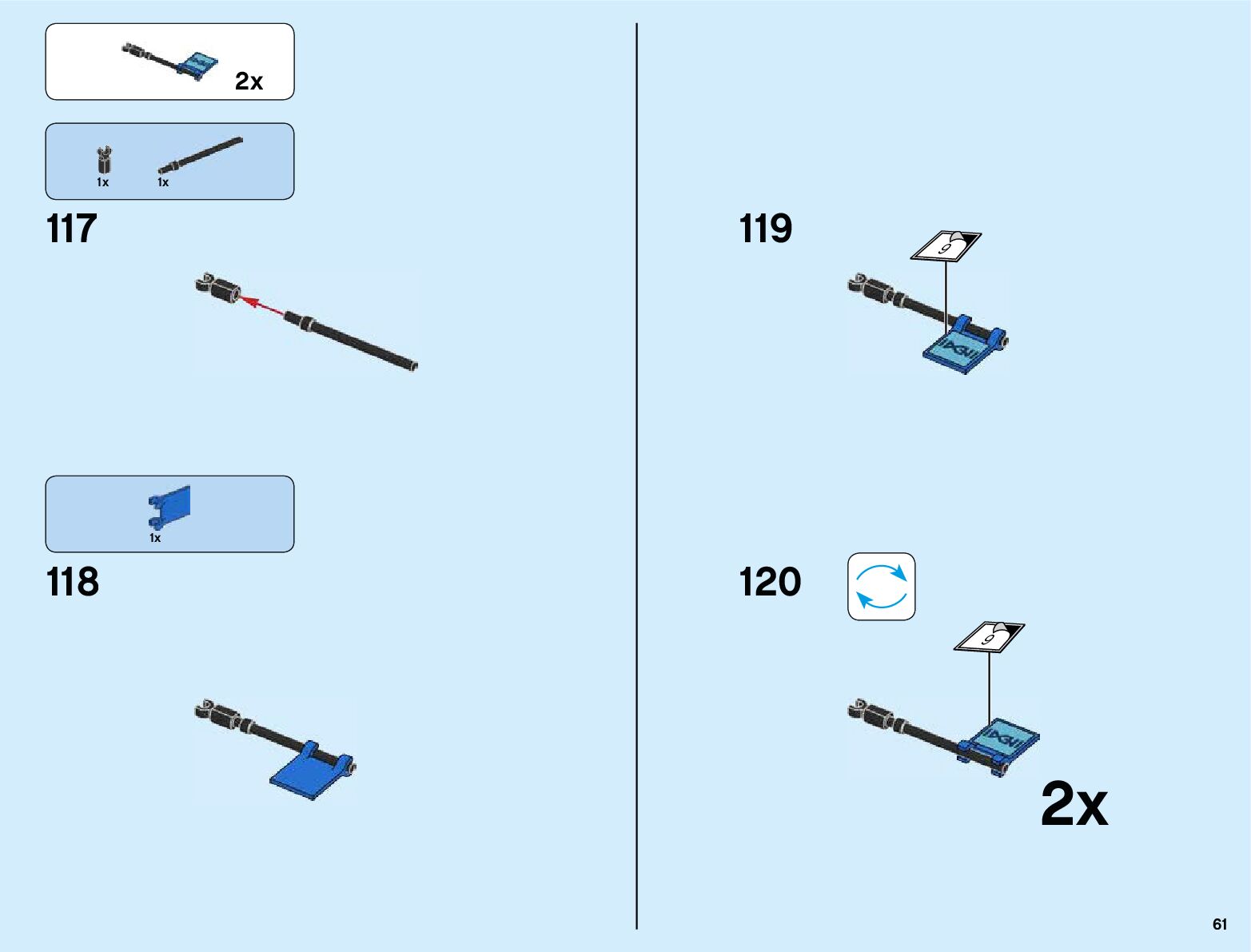 2x

1x 1x

117

1x

118

119

9

120

9

2x

61