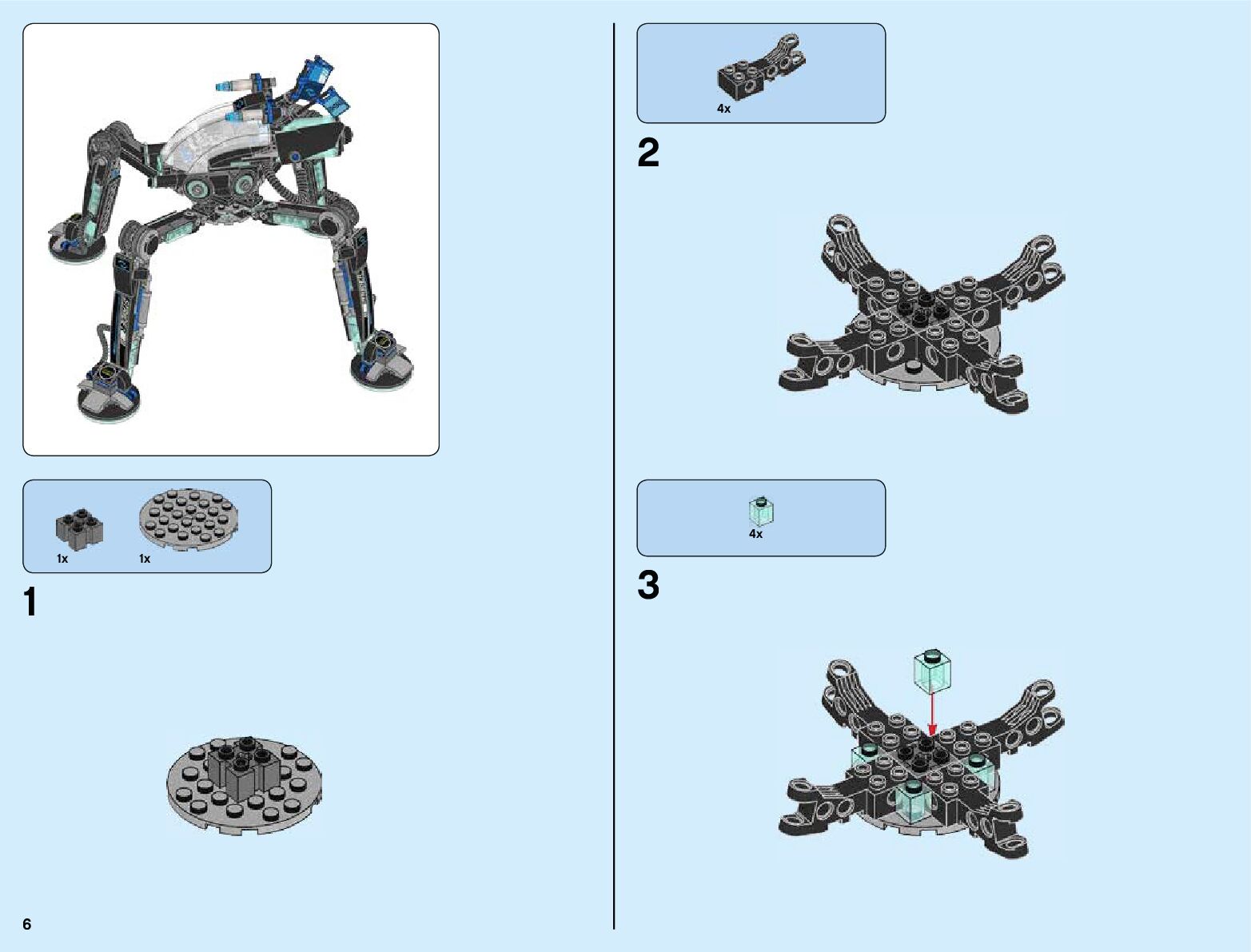 1x 1x

1

6

4x

2

4x

3