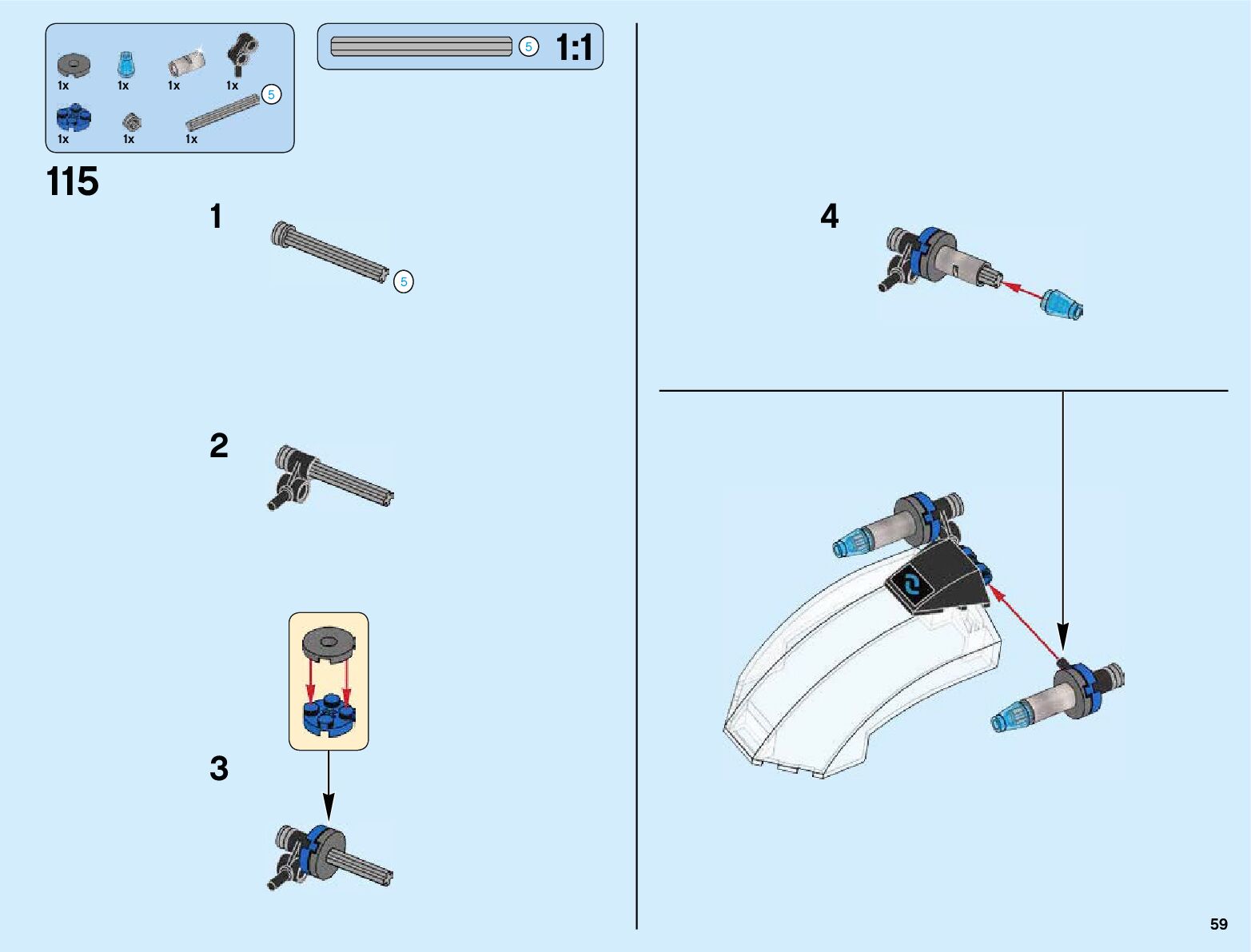 1x 1x 1x 1x 5
1x 1x 1x

5 1:1

115

1

5

2

3

4

59