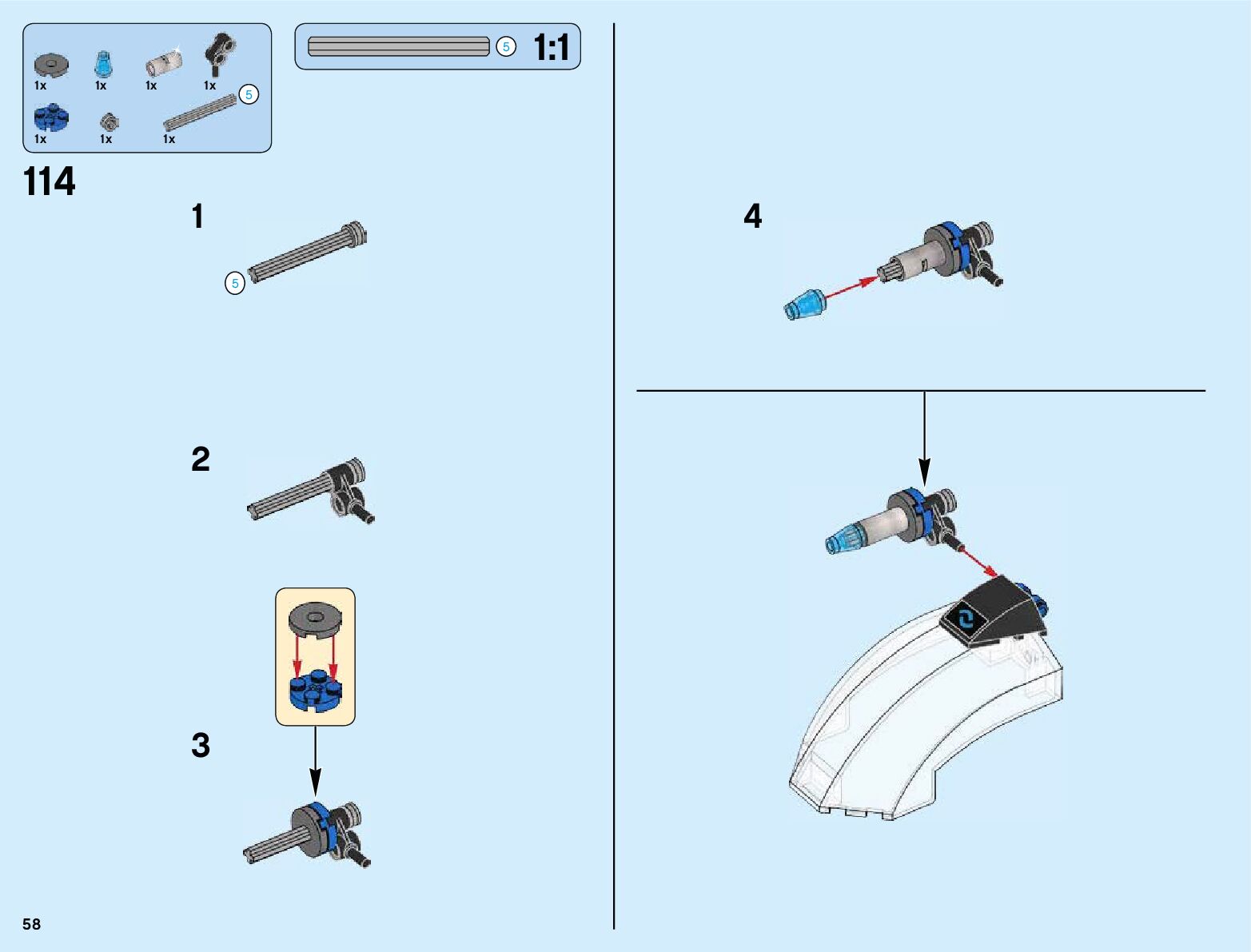 1x 1x 1x 1x
5
1x 1x 1x

5 1:1

114

1

5

2

3

4

58