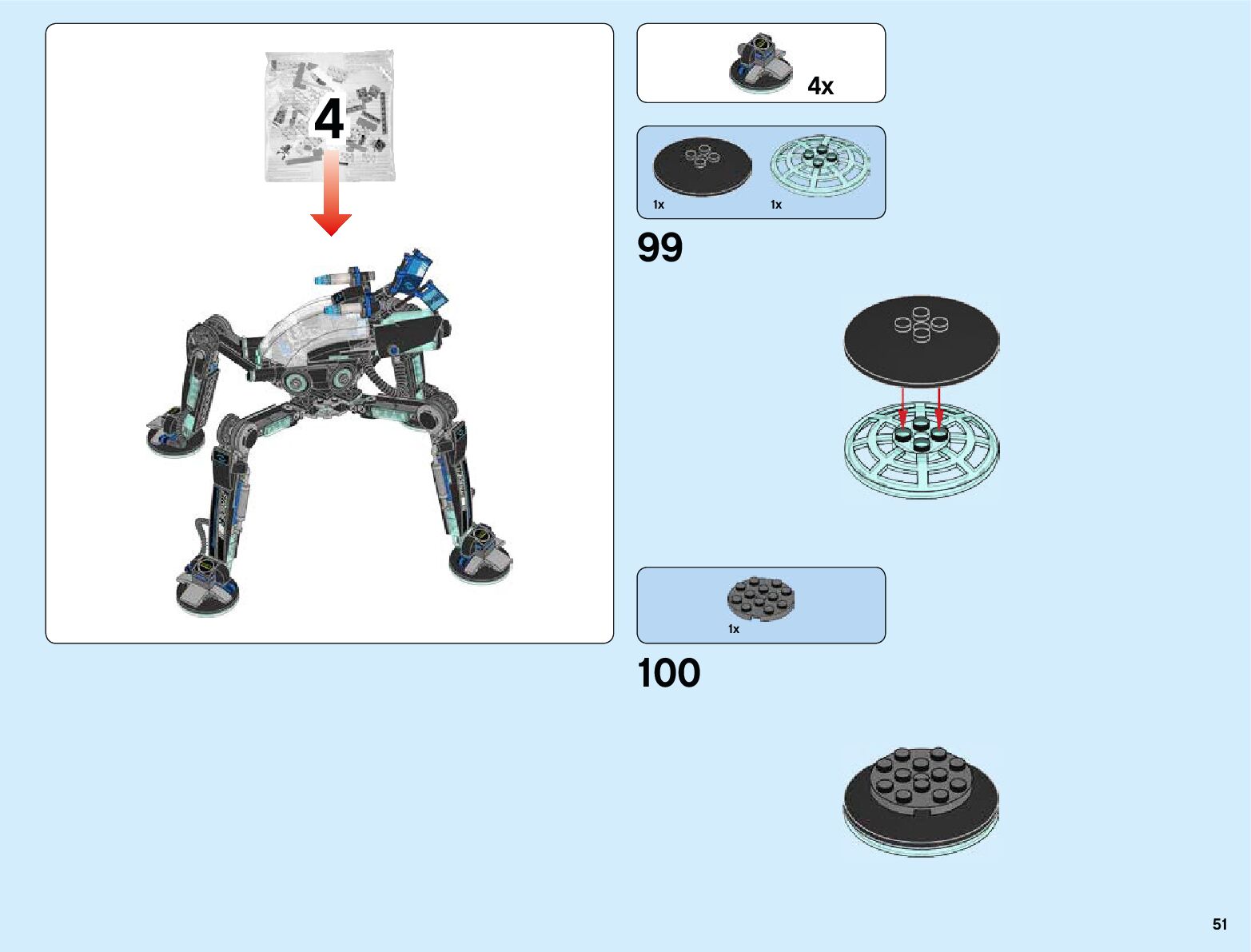 4

4x

1x

1x

99

1x

100

51