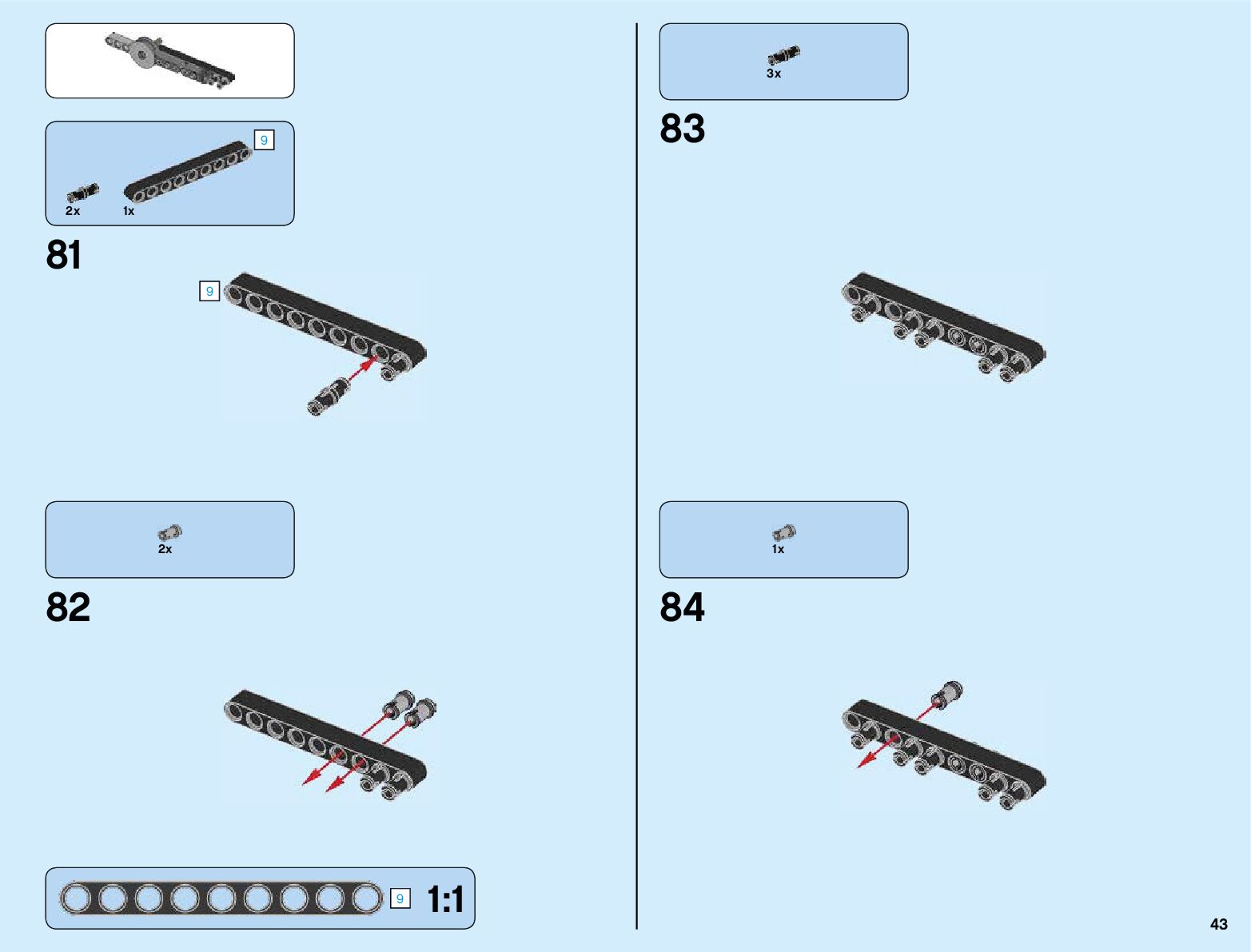 9

2x

1x

81

9

2x

82

9

1:1

3x

83

1x

84

43