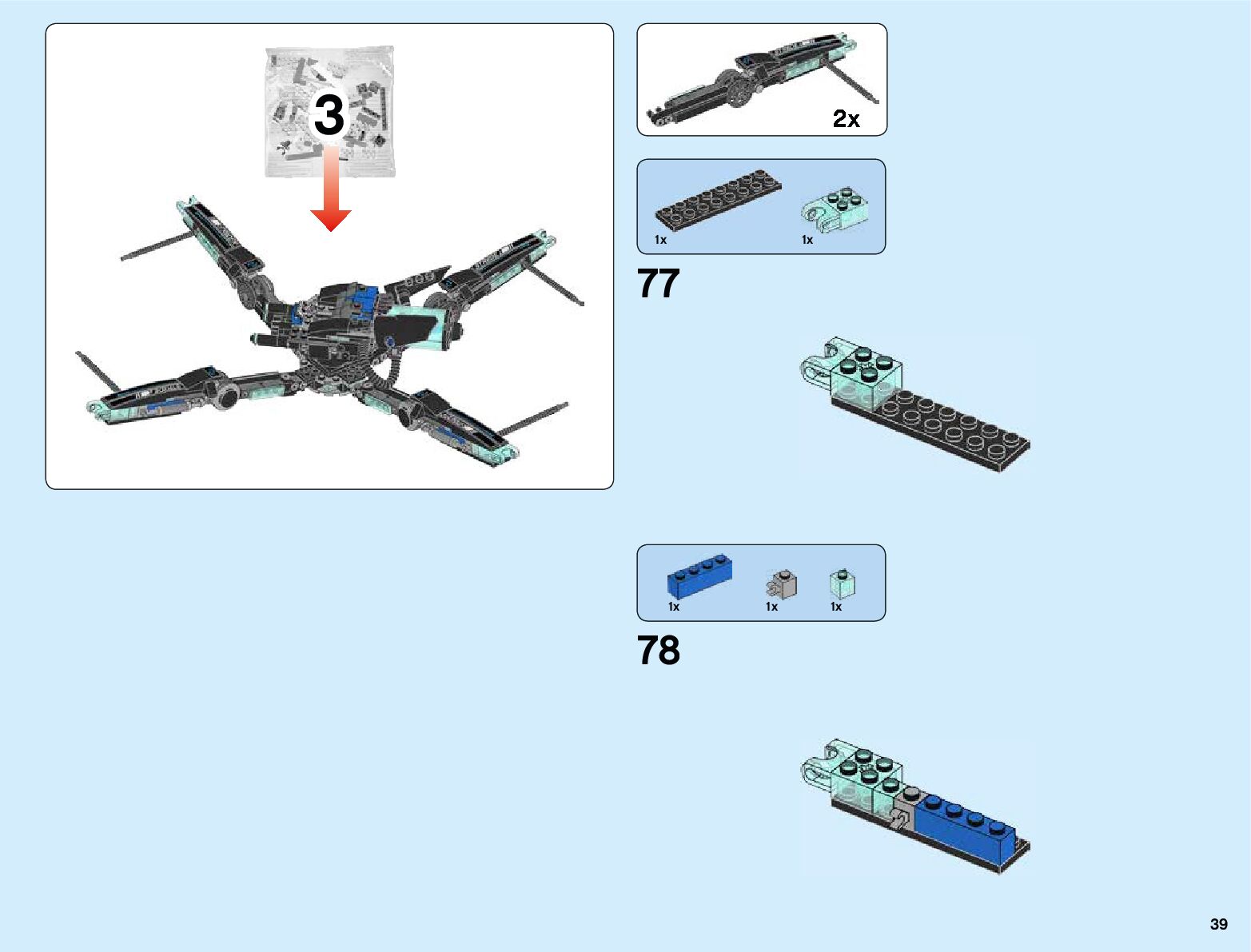 3

2x

1x 1x

77

1x 1x 1x

78

39