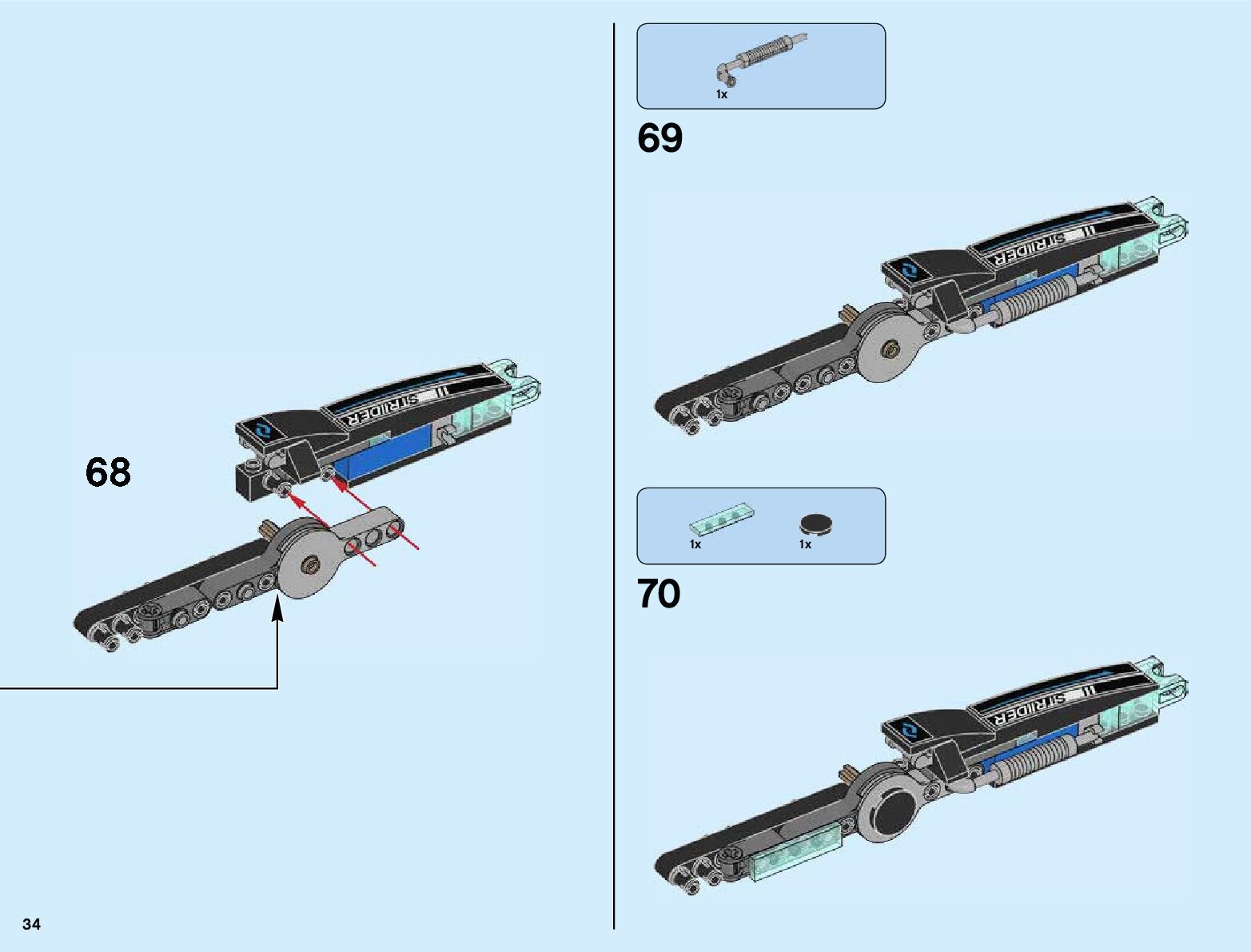 68

STRIDER

1x

69

STRIDER

1x

1x

70

STRIDER

34