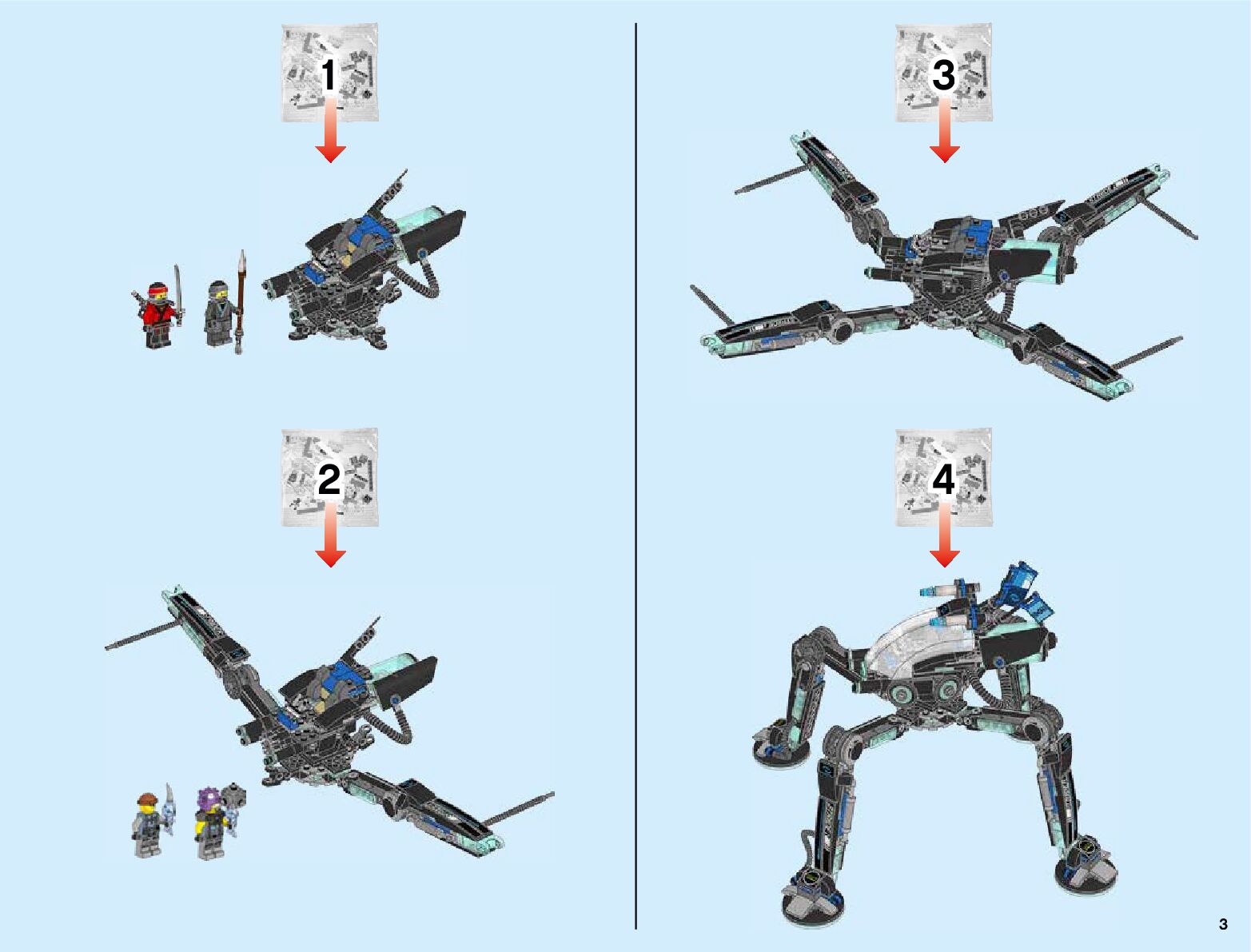 1

2

3

4

3