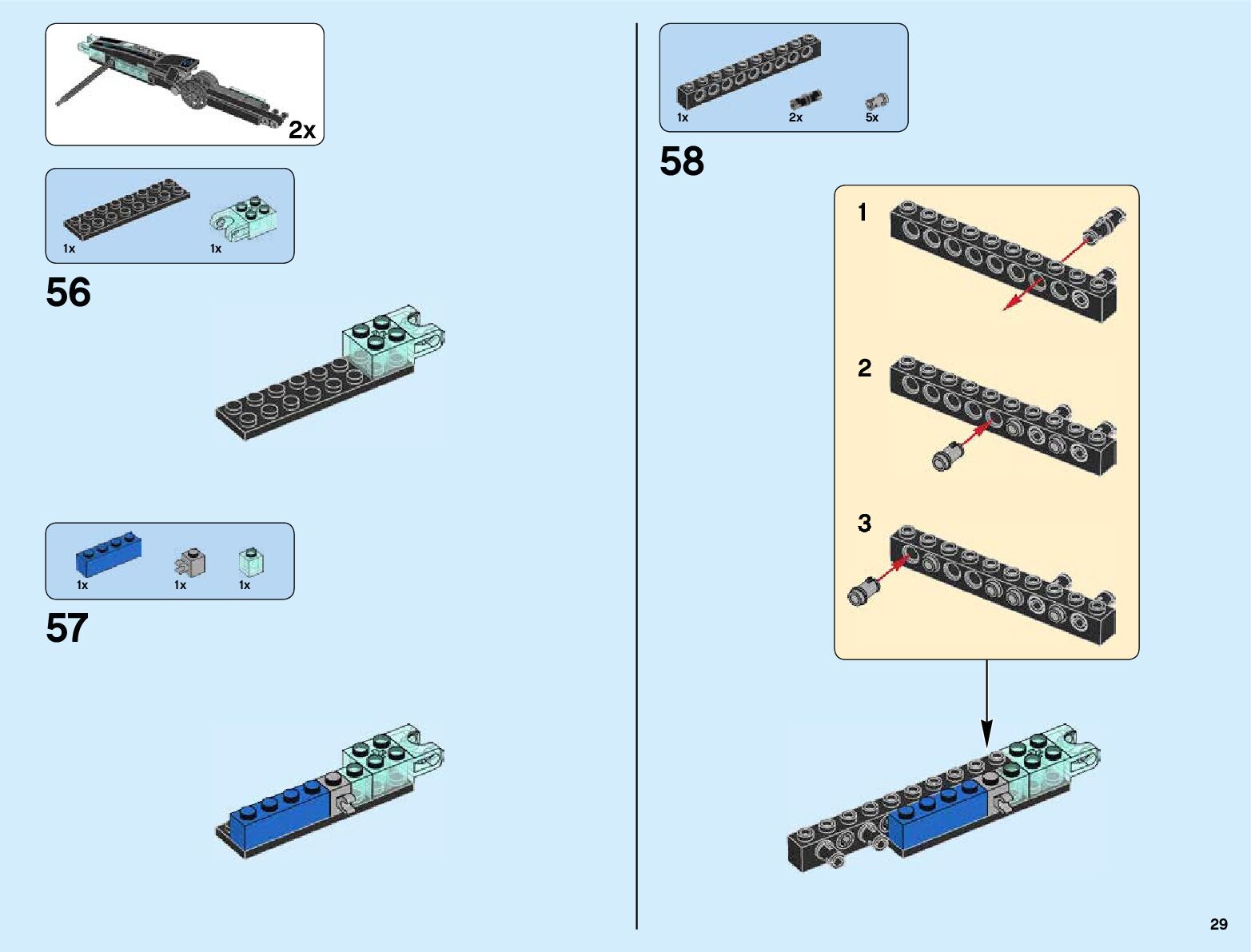 2x

1x 1x

56

1x 1x 1x

57

1x 2x 5x

58

1

2

3

29