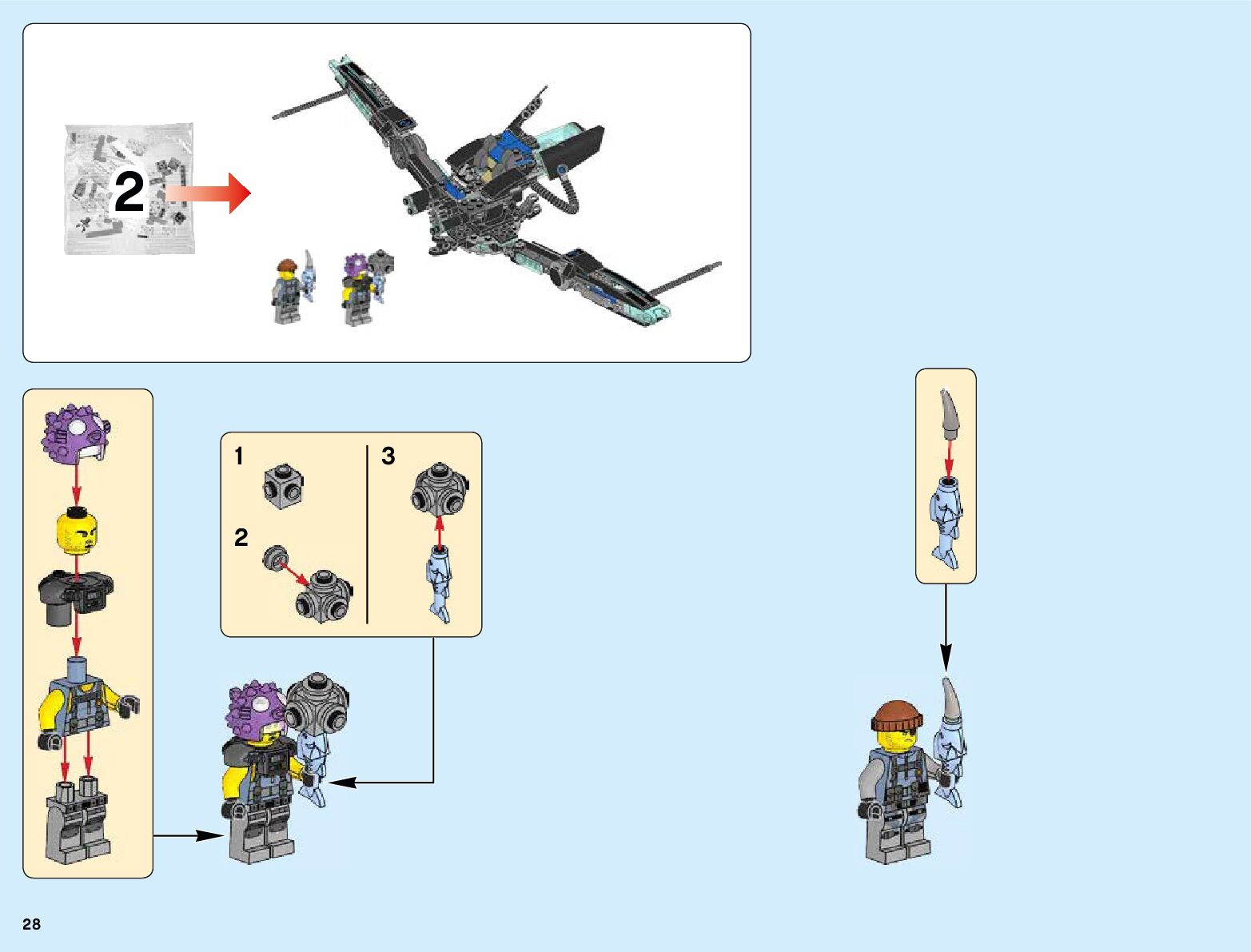 2

1

2

3

28