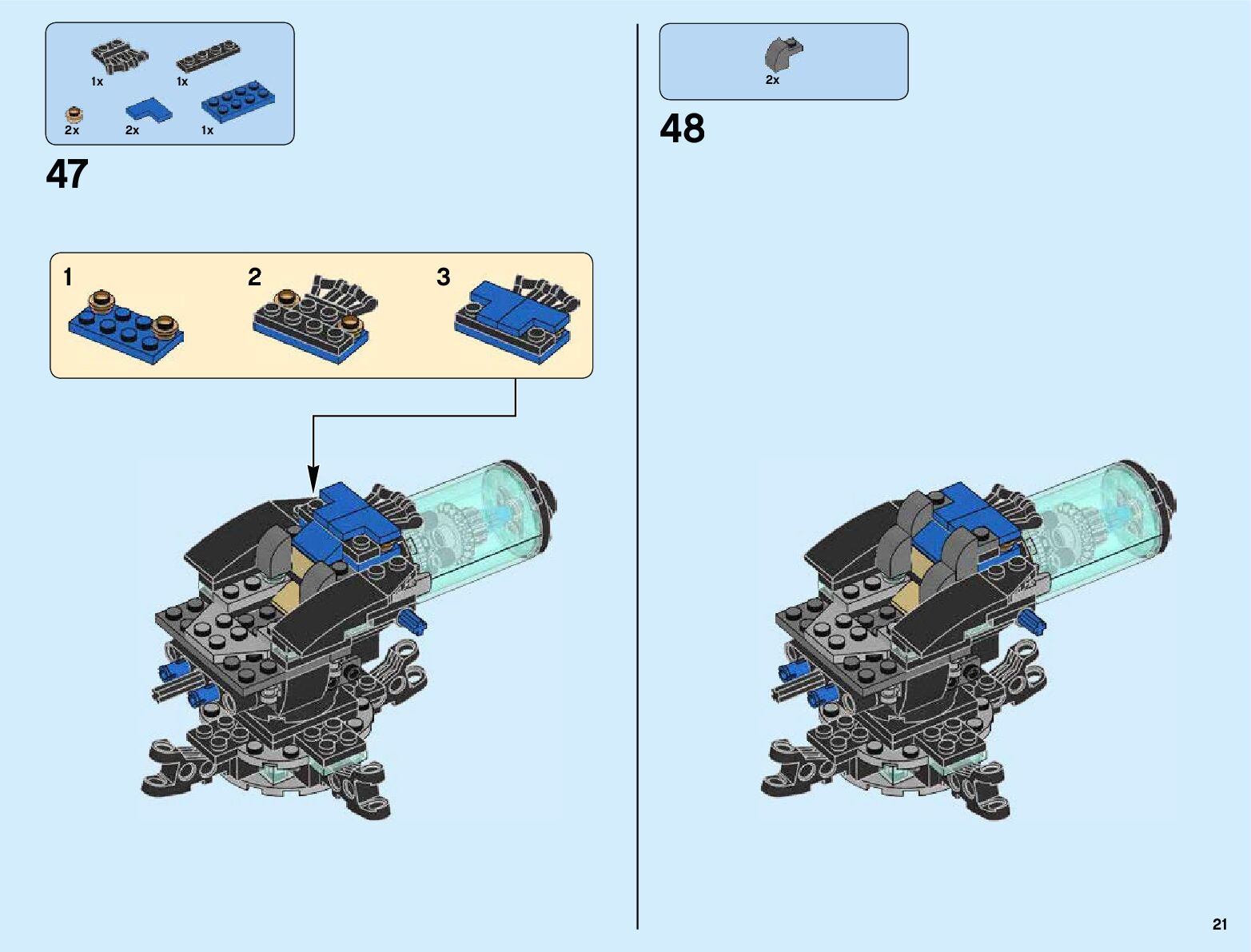 1x 1x
2x 2x 1x

47

1 2 3

2x

48

21