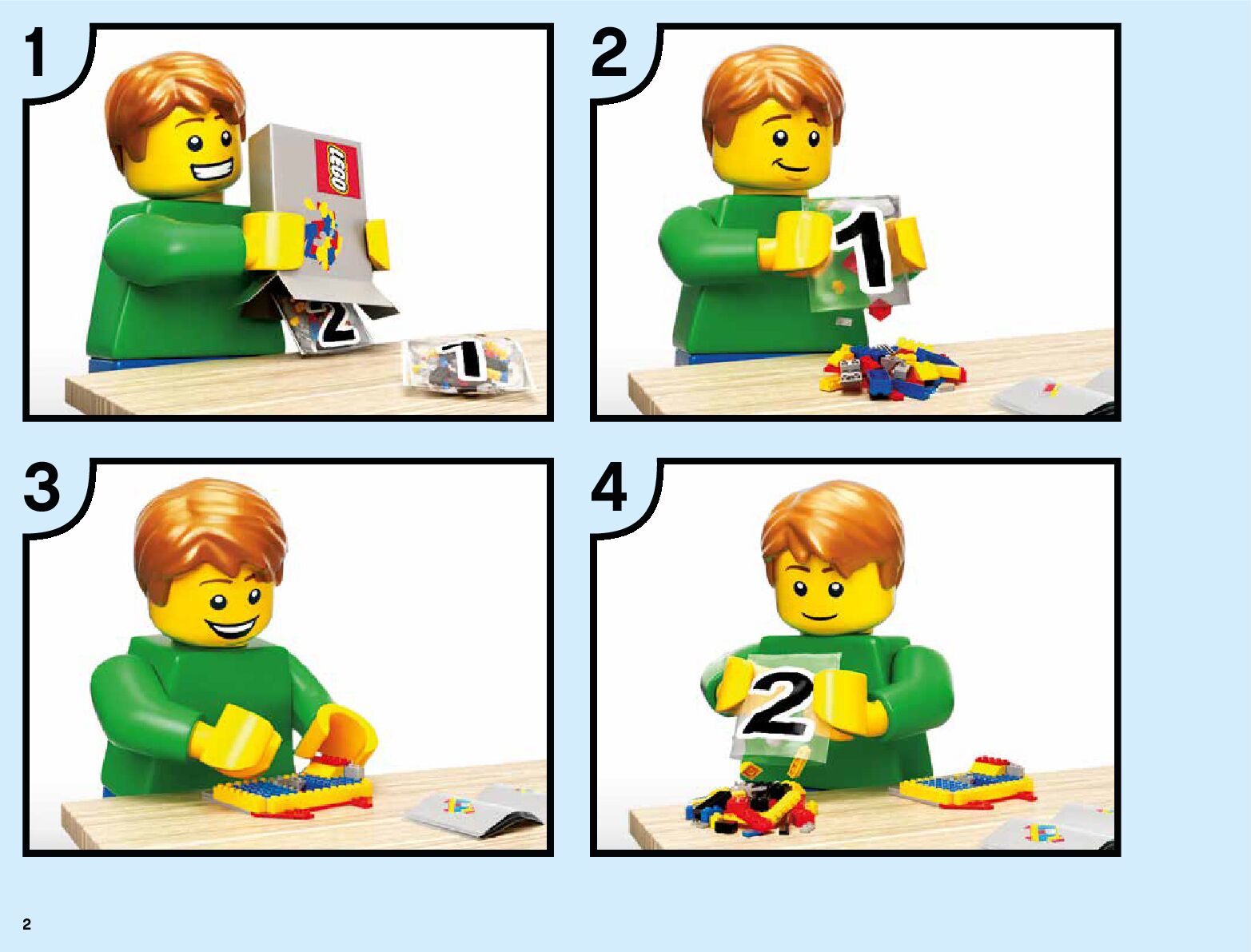 1

LEGO

2

1

2

1

3

4

2

2