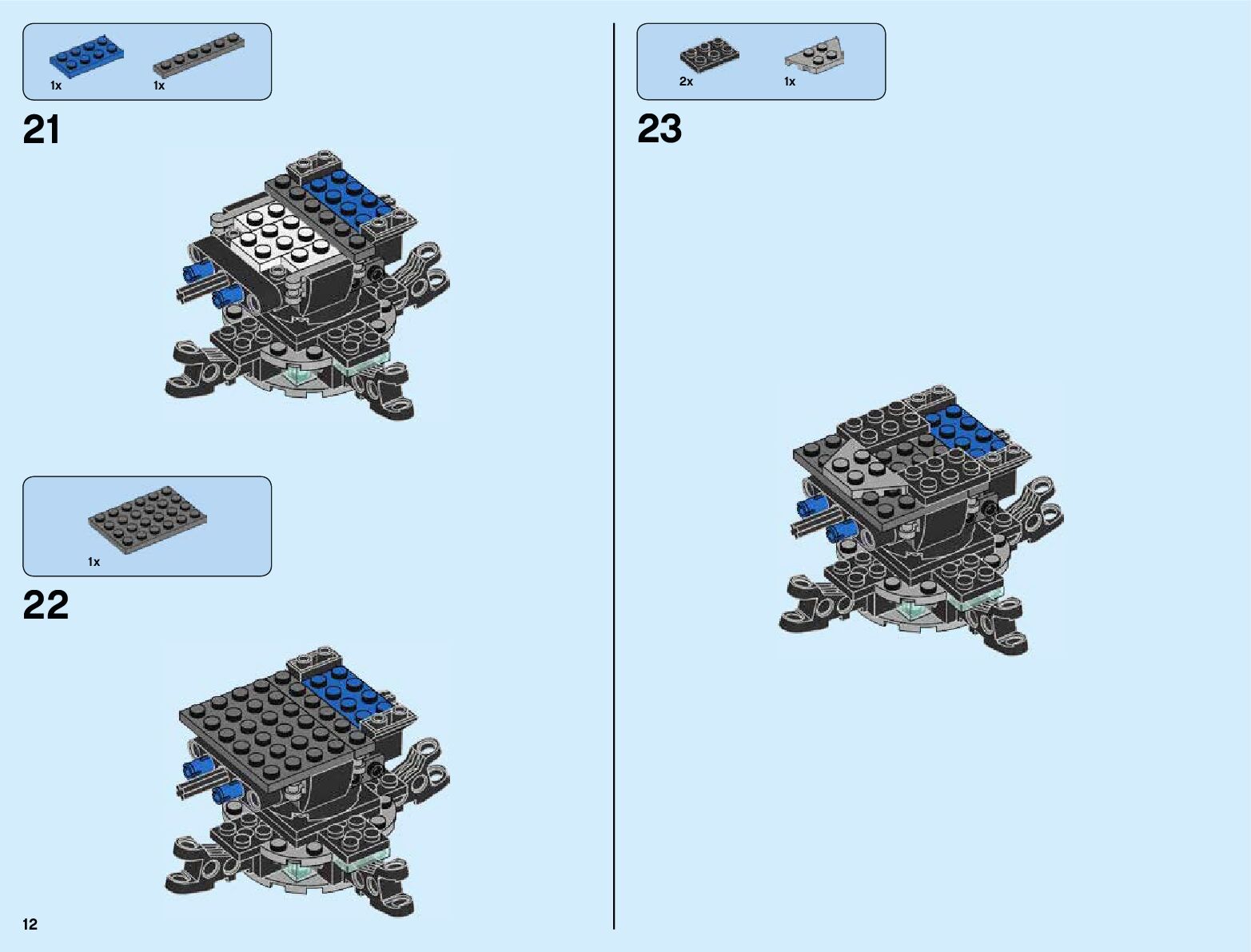 1x 1x

21

1x

22

12

2x 1x

23