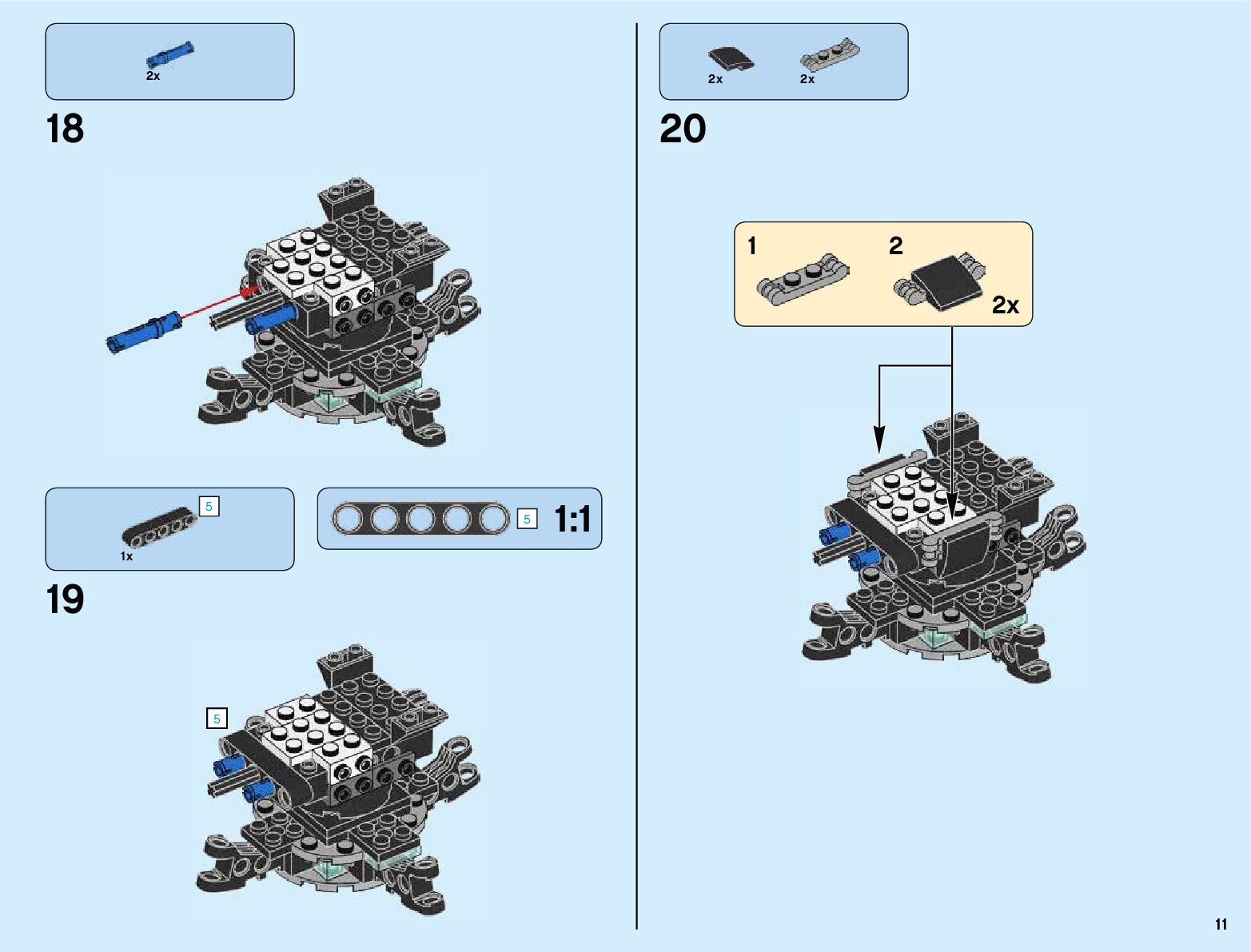 2x

18

5
1x

5 1:1

19

5

2x 2x

20

1 2
2x

11