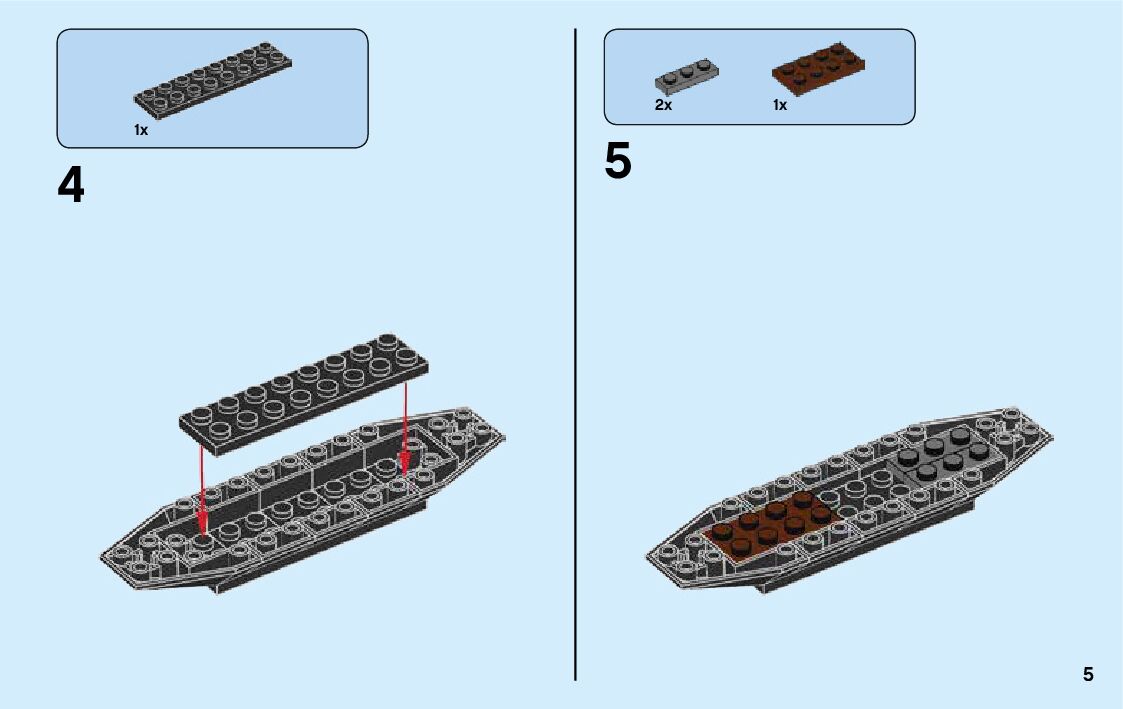 1x

4

2x

1x

5

5