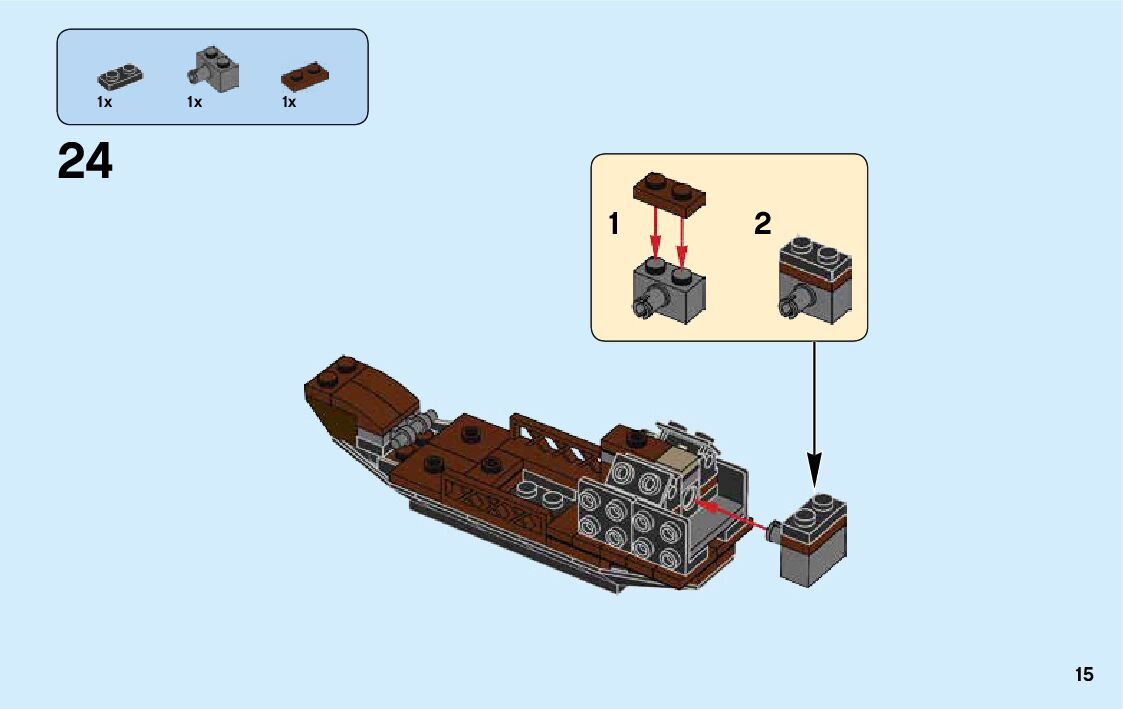 1x 1x 1x

24

1

2

15