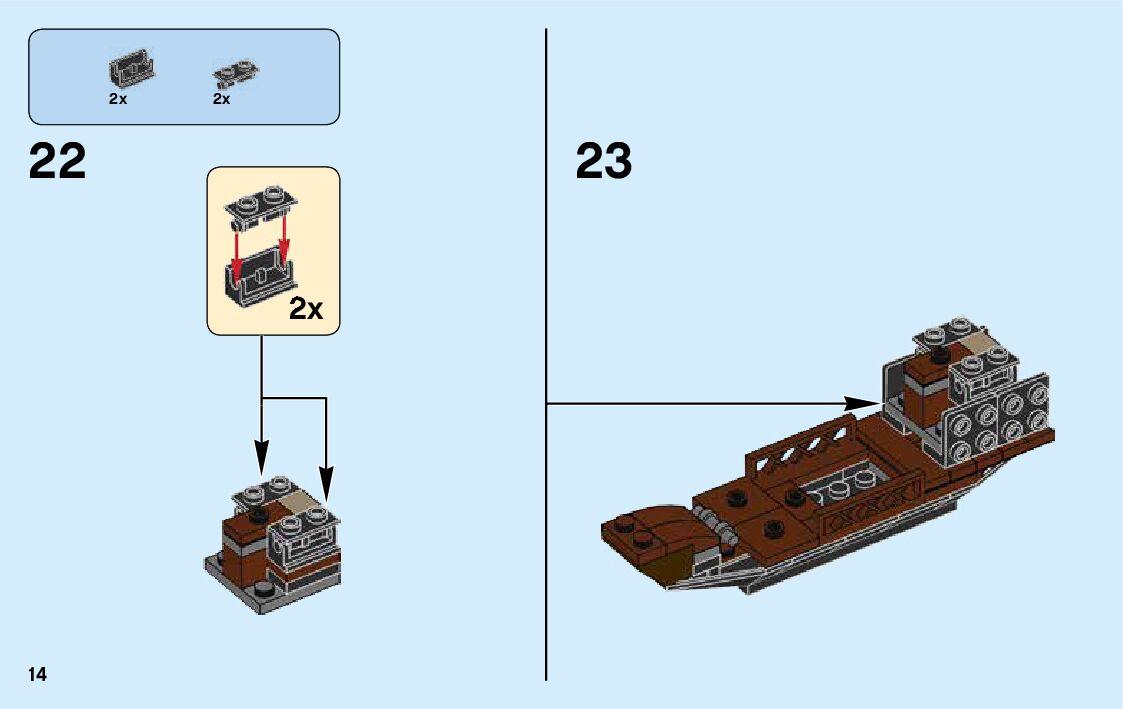 2x
2x

22

2x

23

14